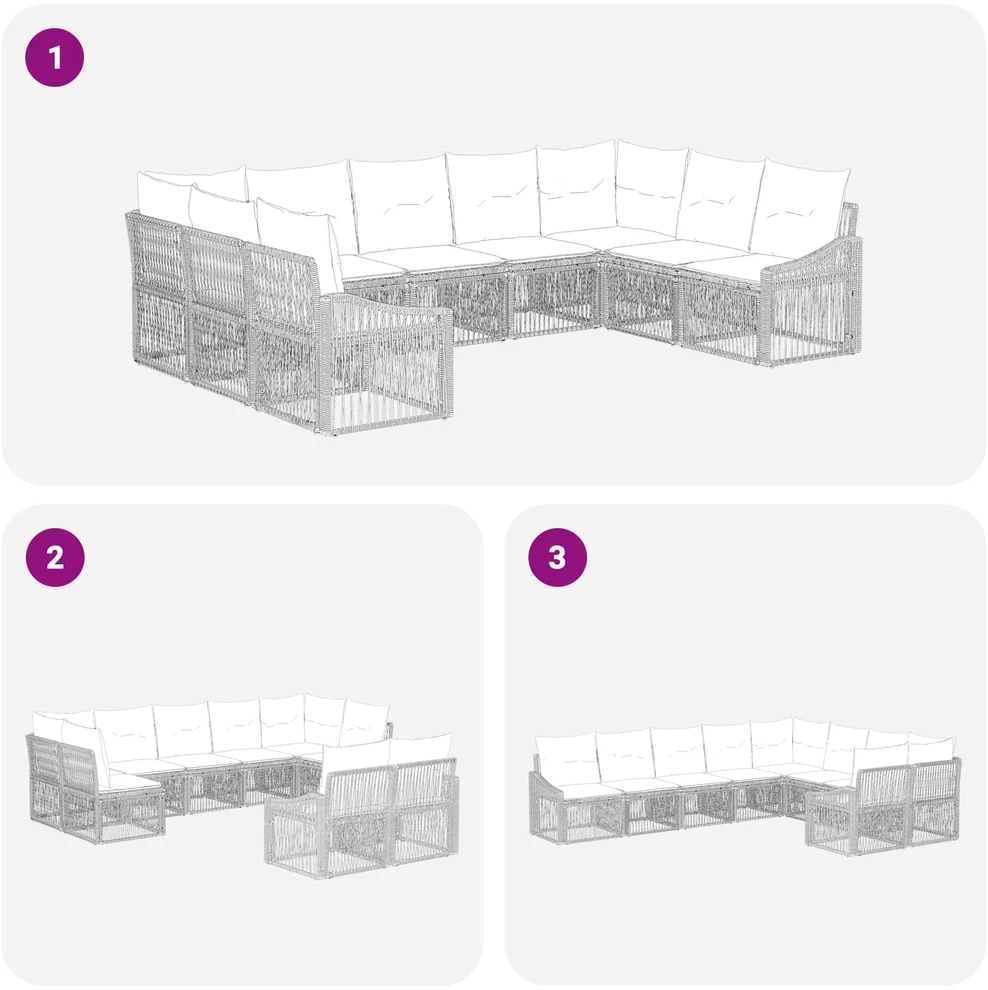 1

2

3