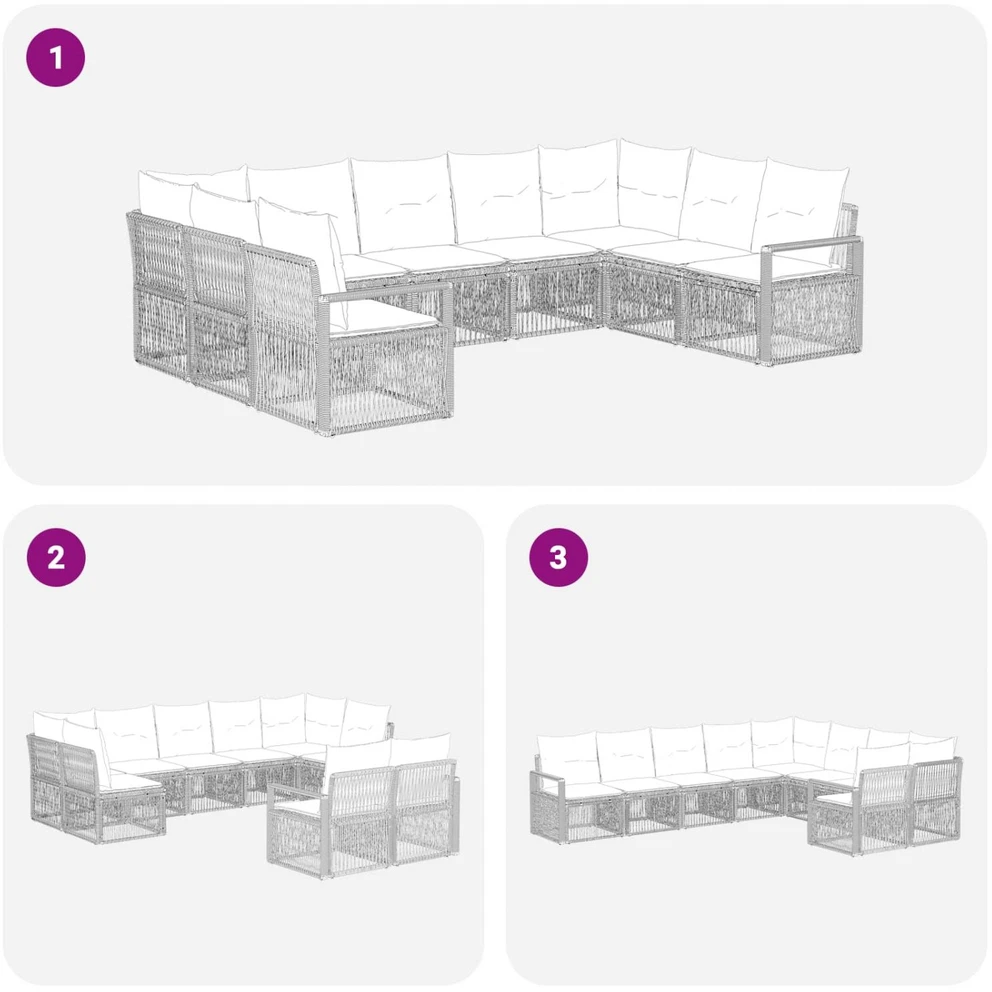 1

2

3