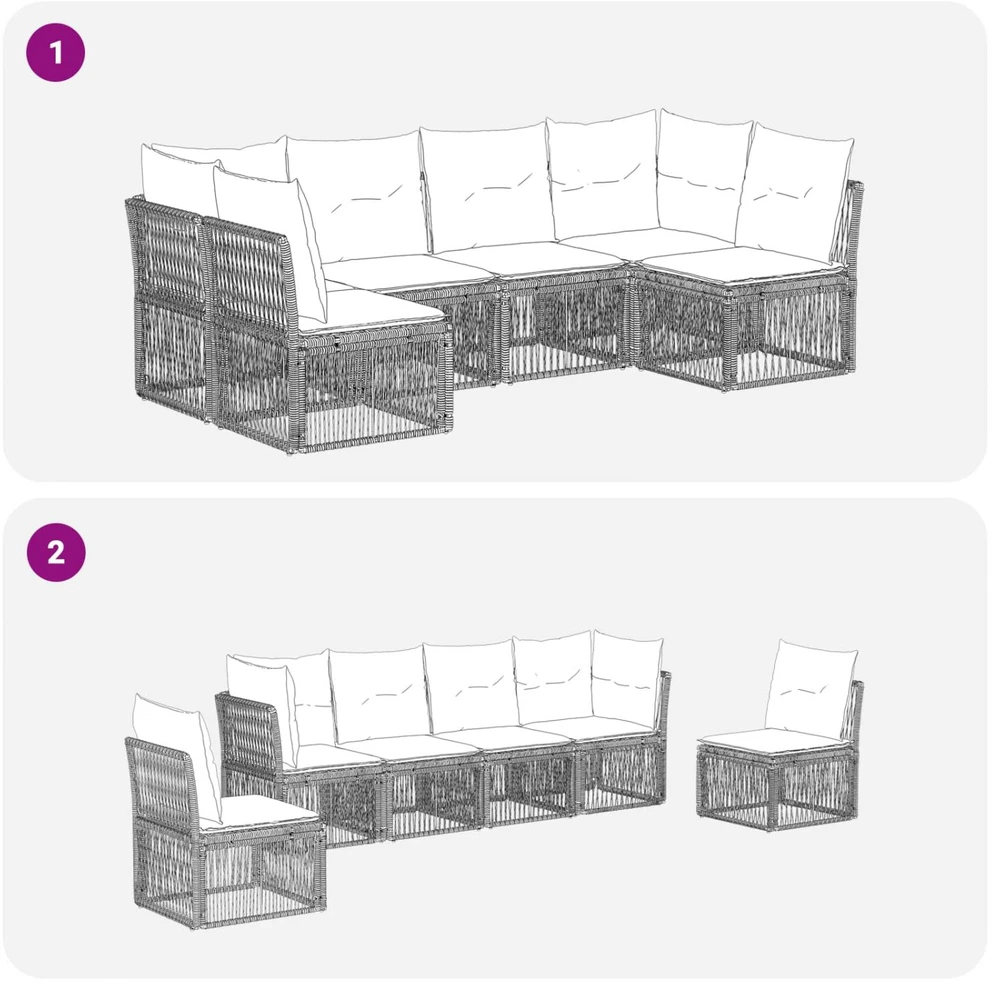 1

2