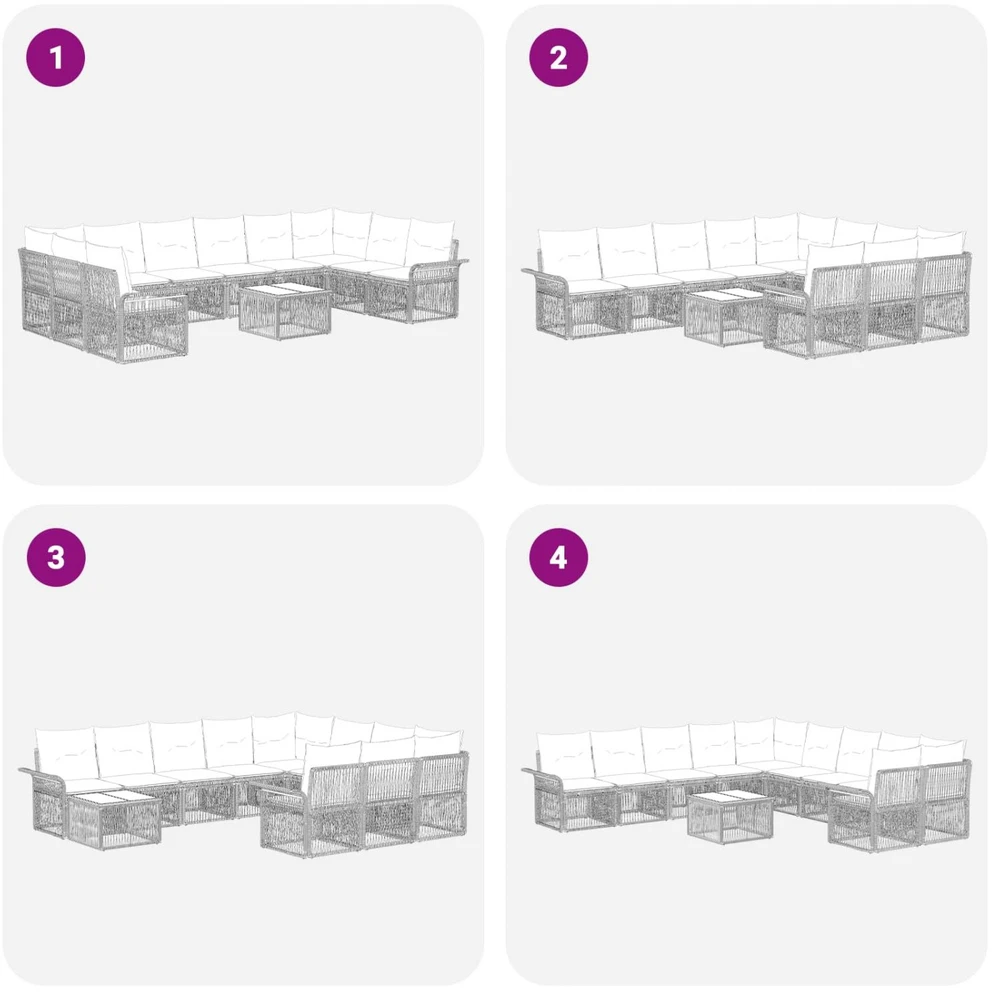 1

2

3

4