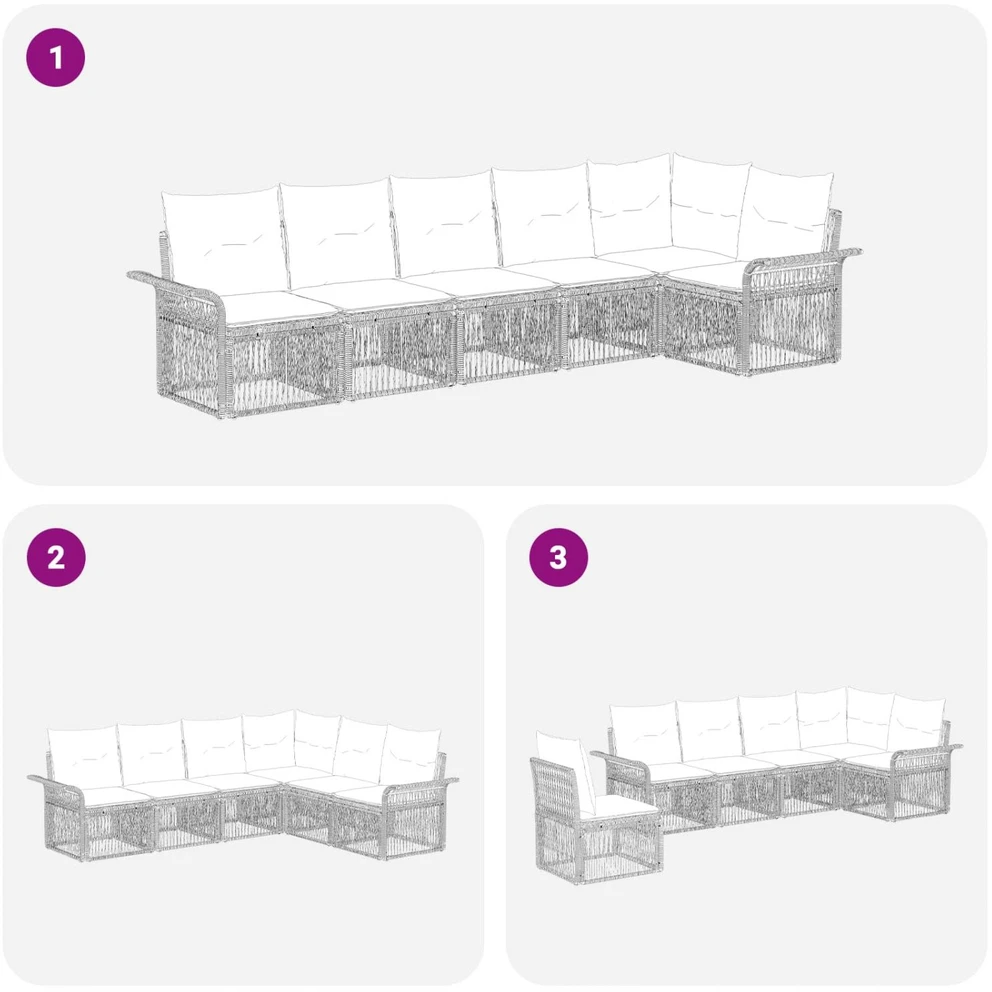 1

2

3