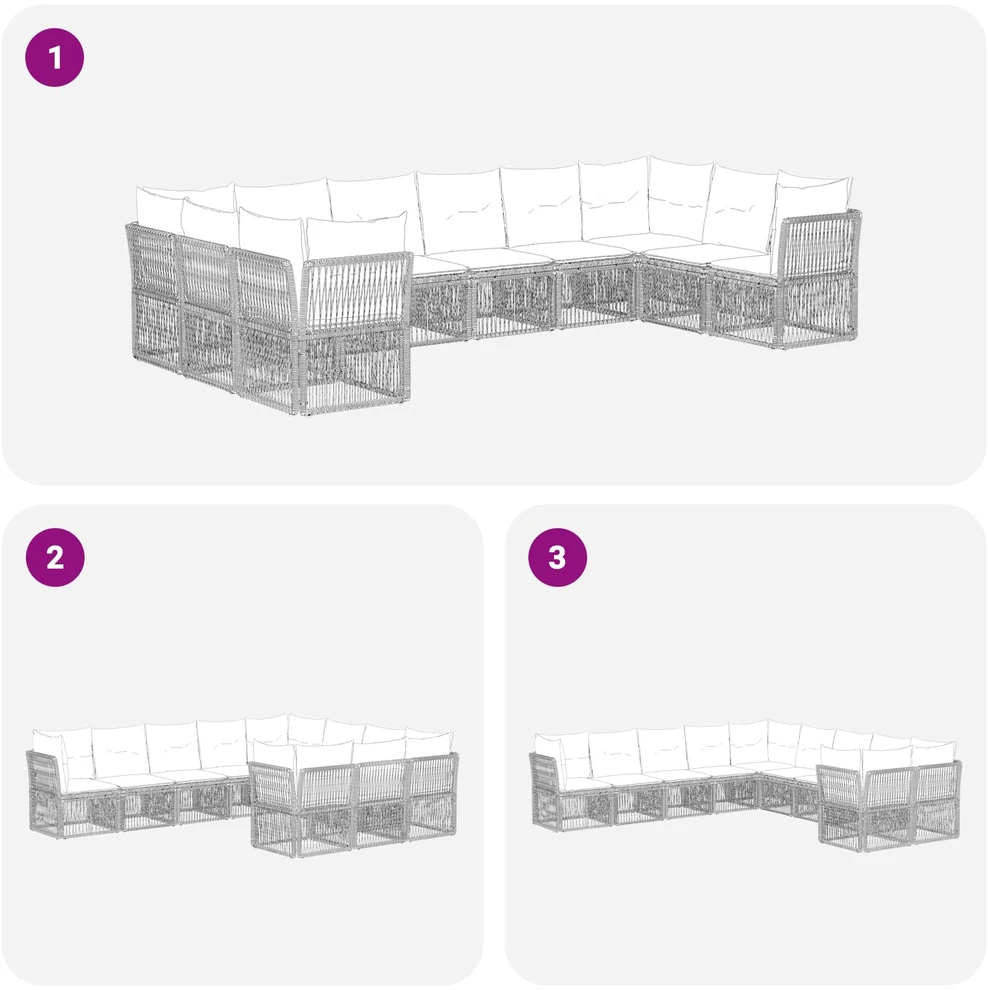 1

2

3