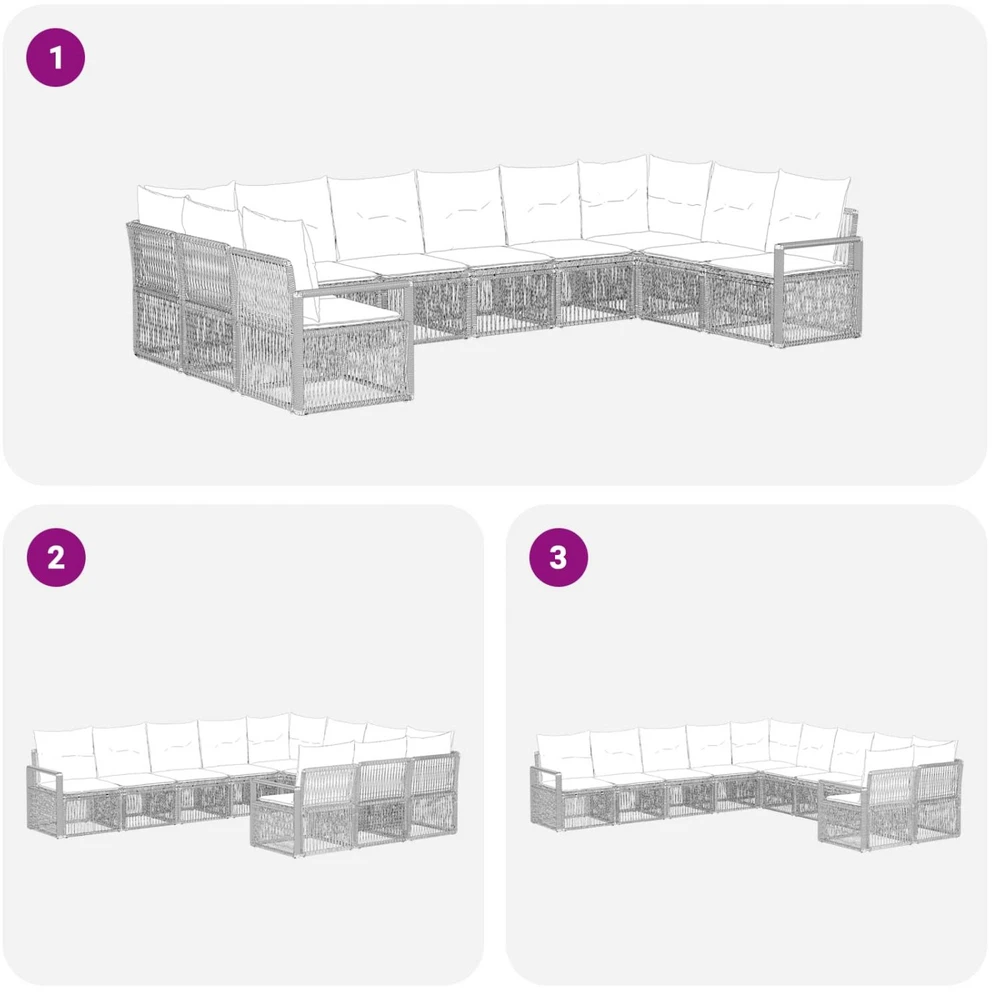 1

2

3