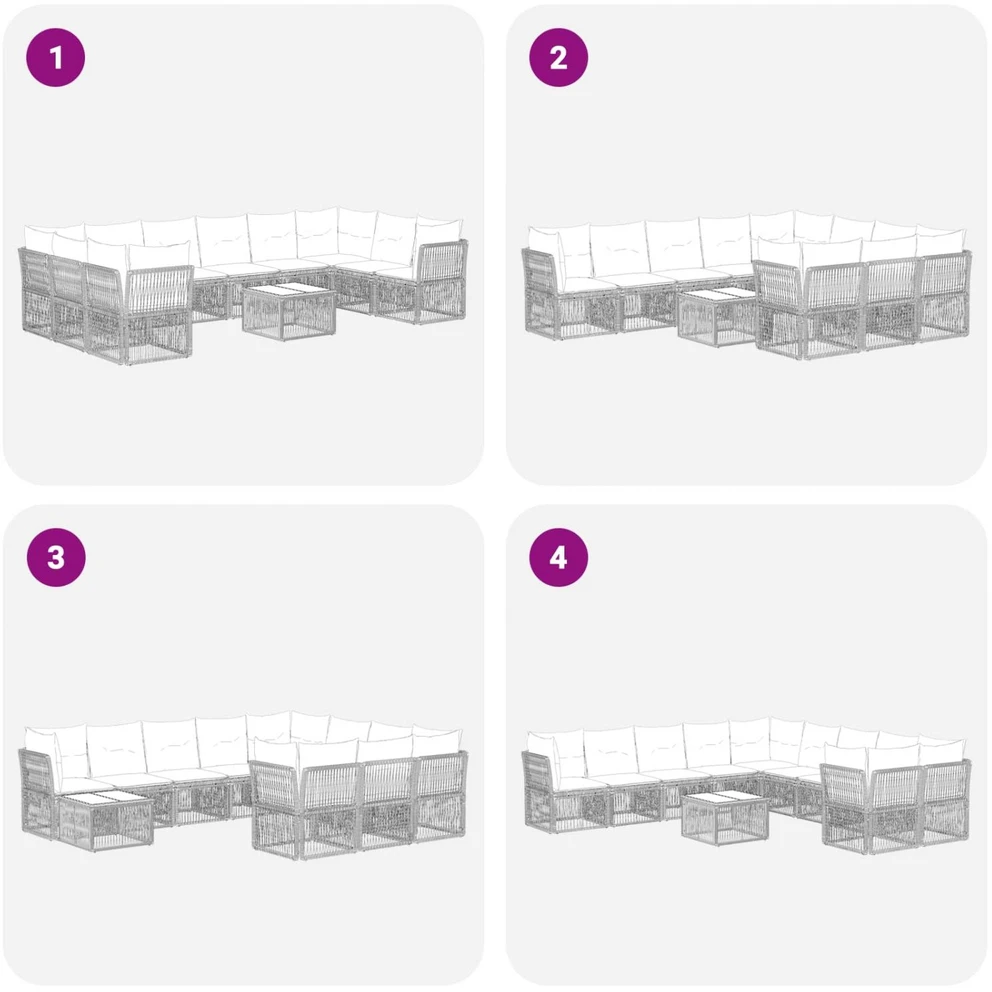 1

2

3

4