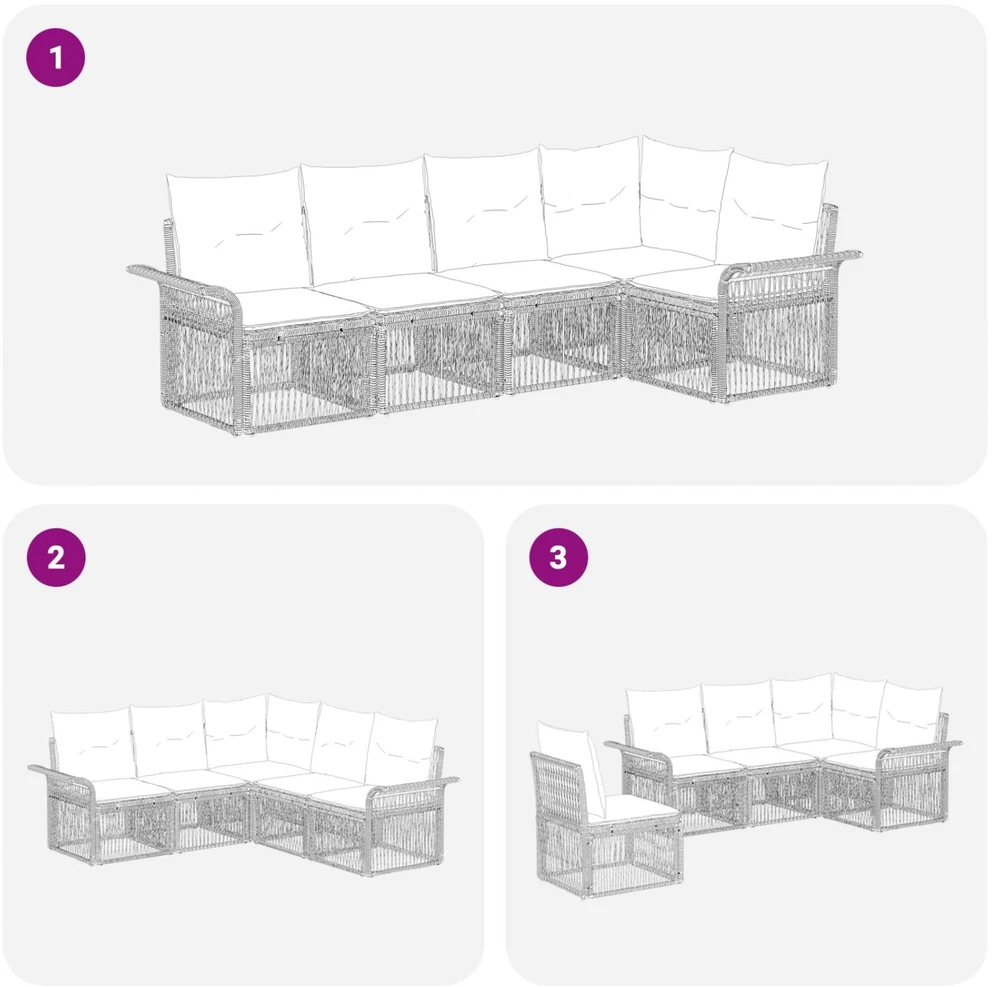 1

2

3