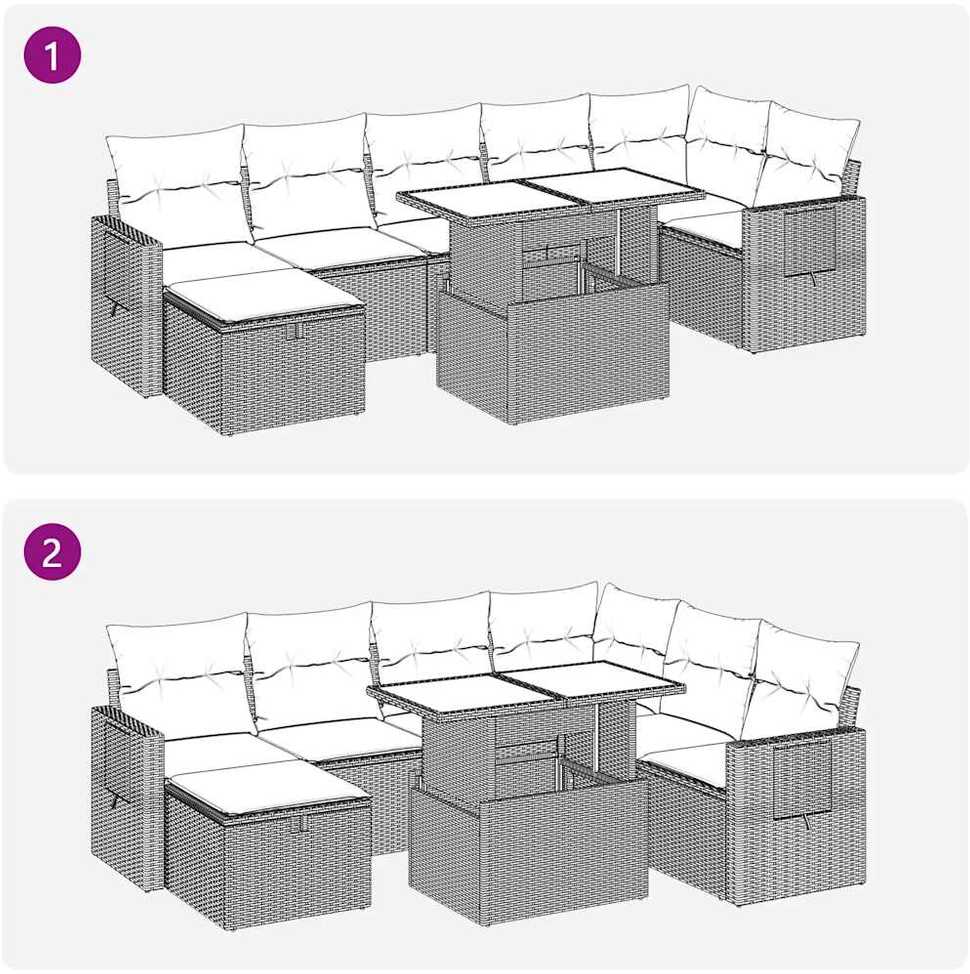 1

2