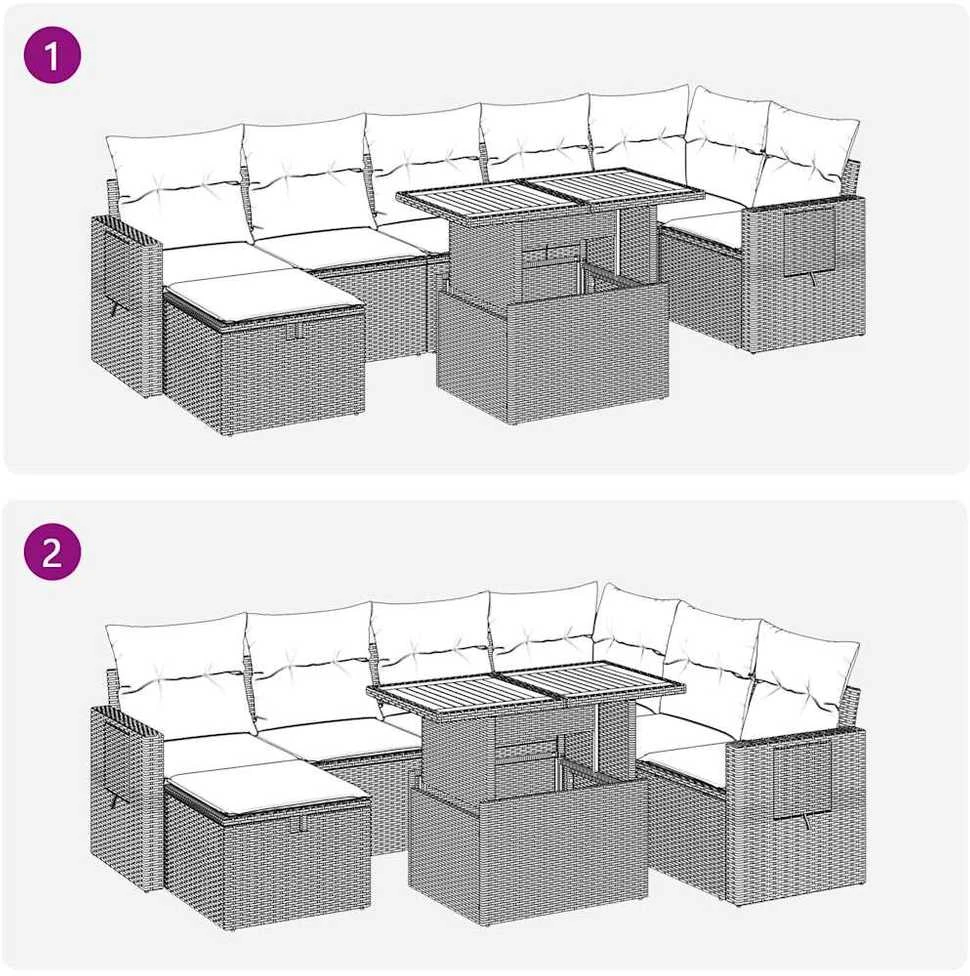 1

2