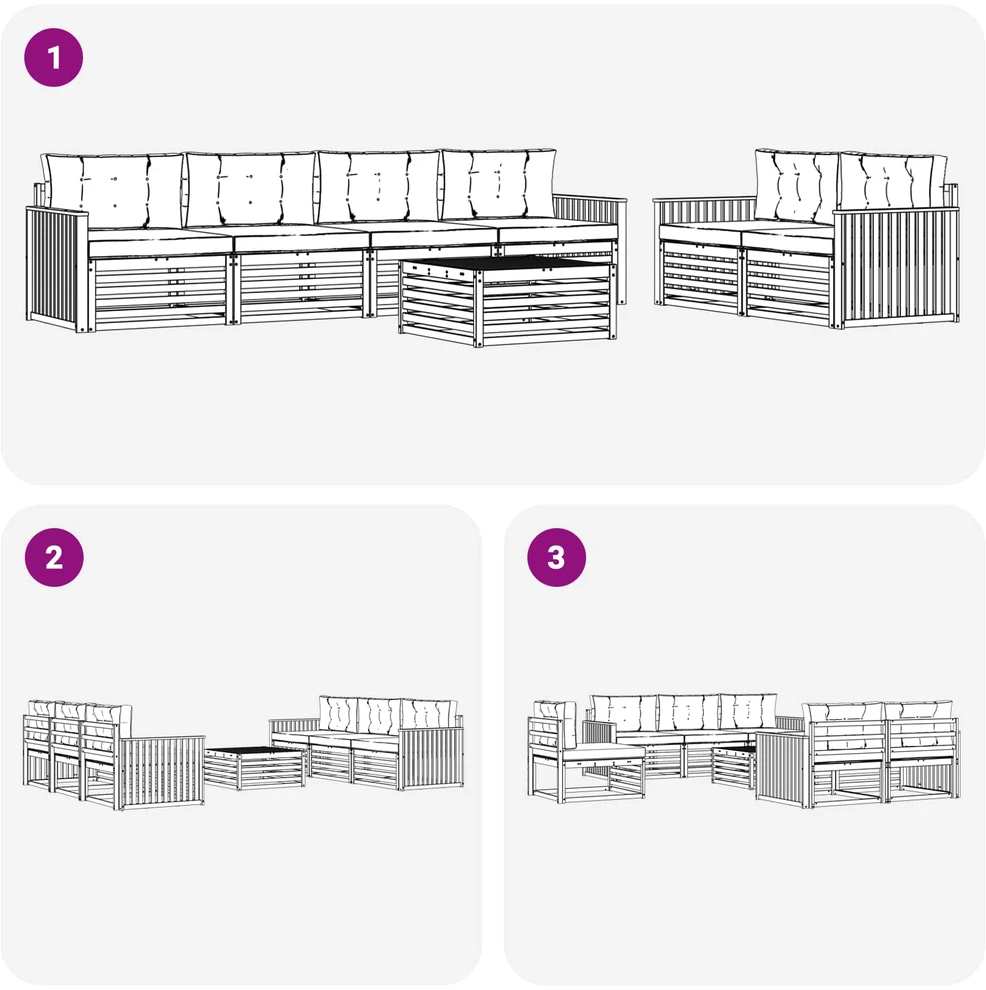 1

2

3