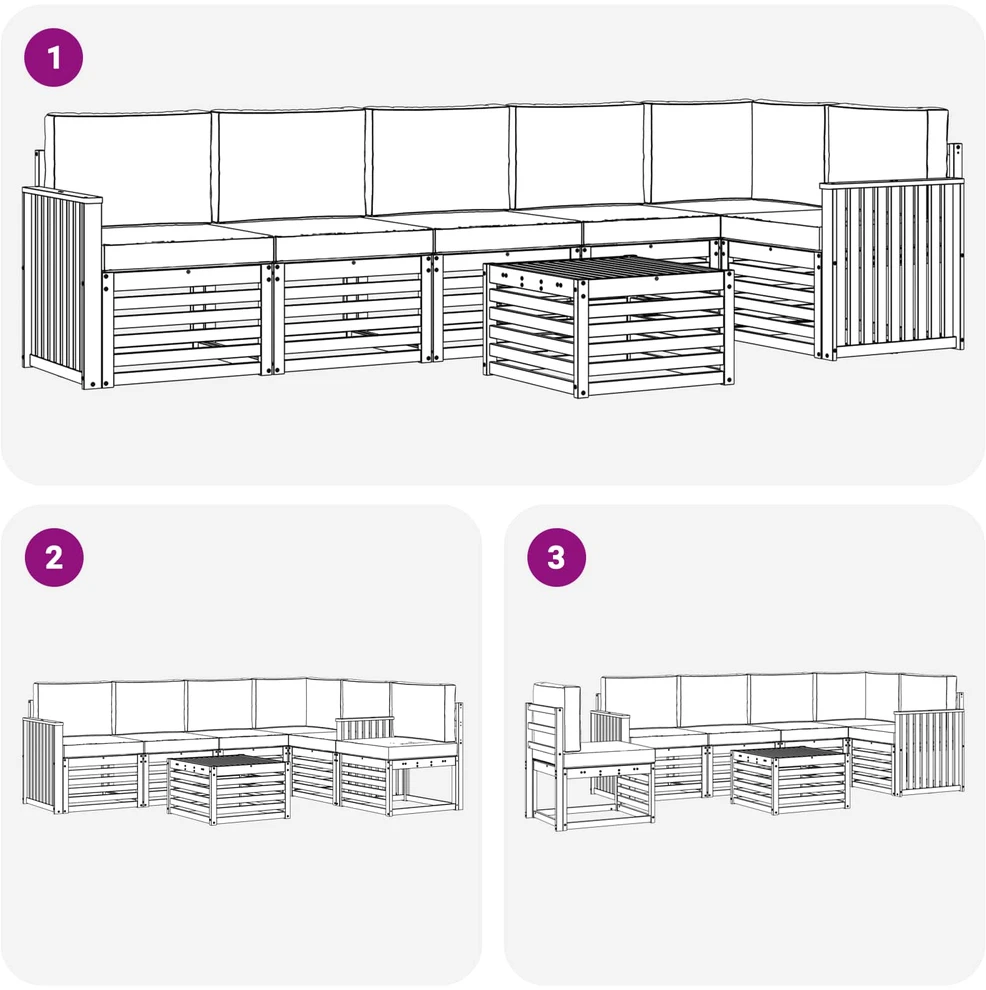 1

2

3