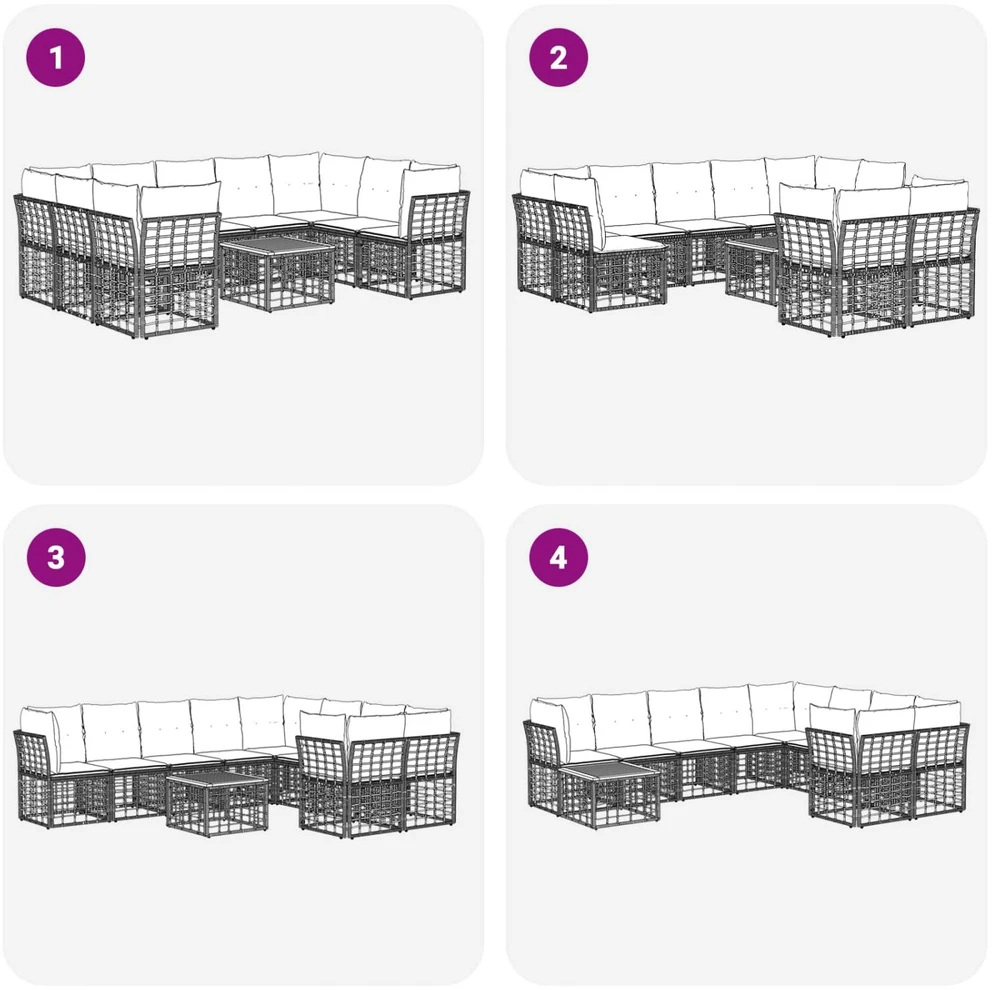 1

2

3

4