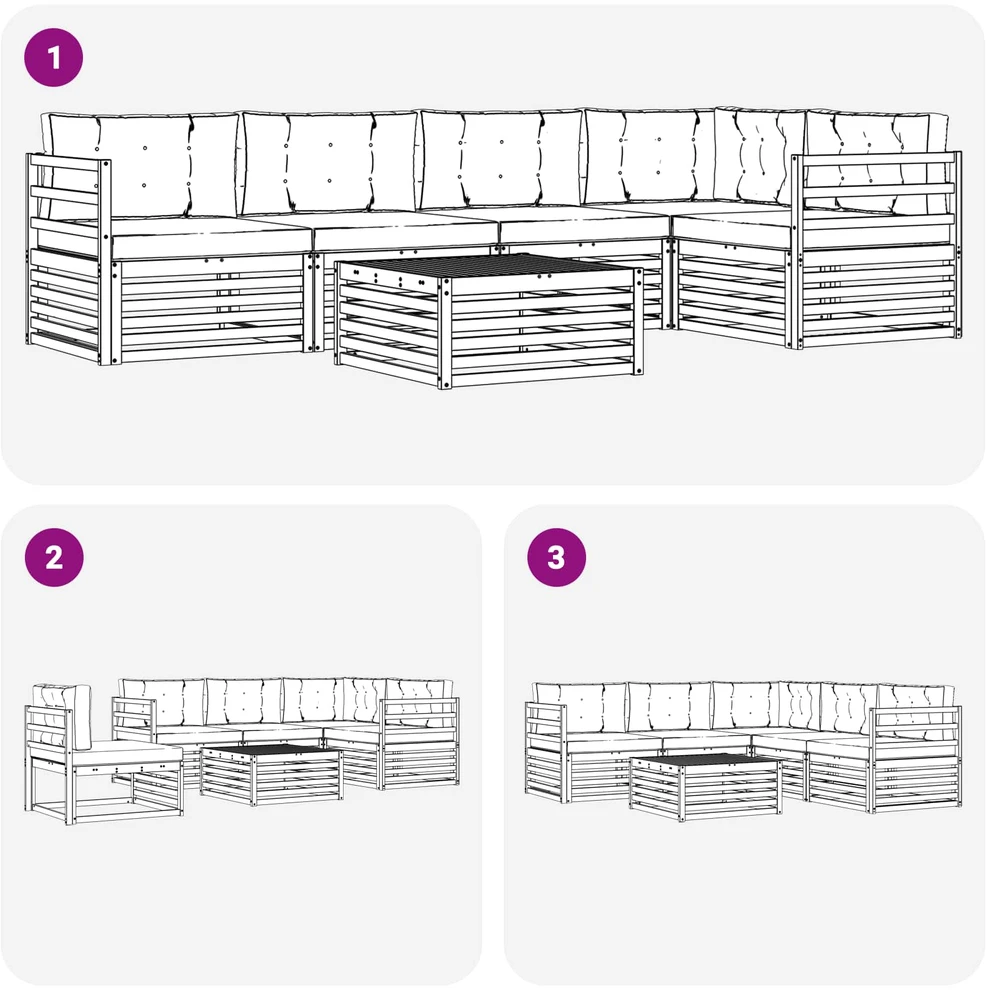 1

2

3