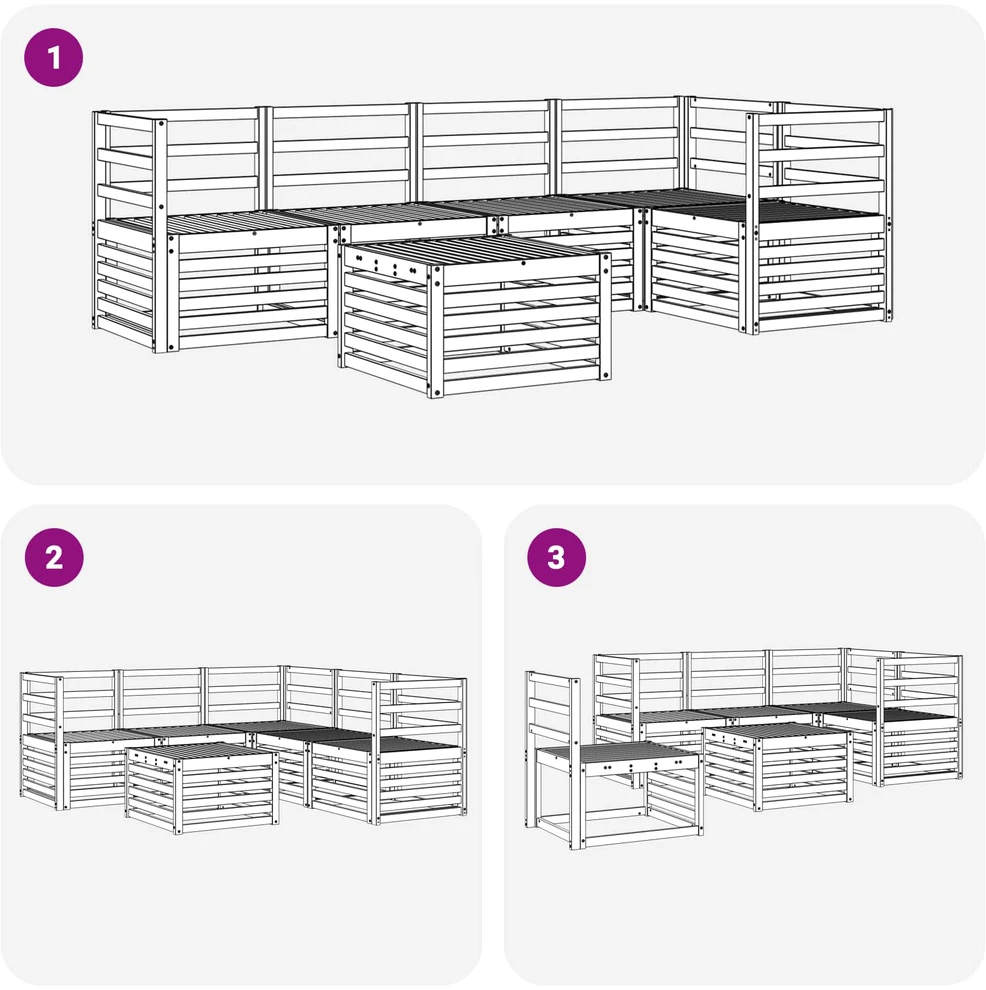 1

2

3