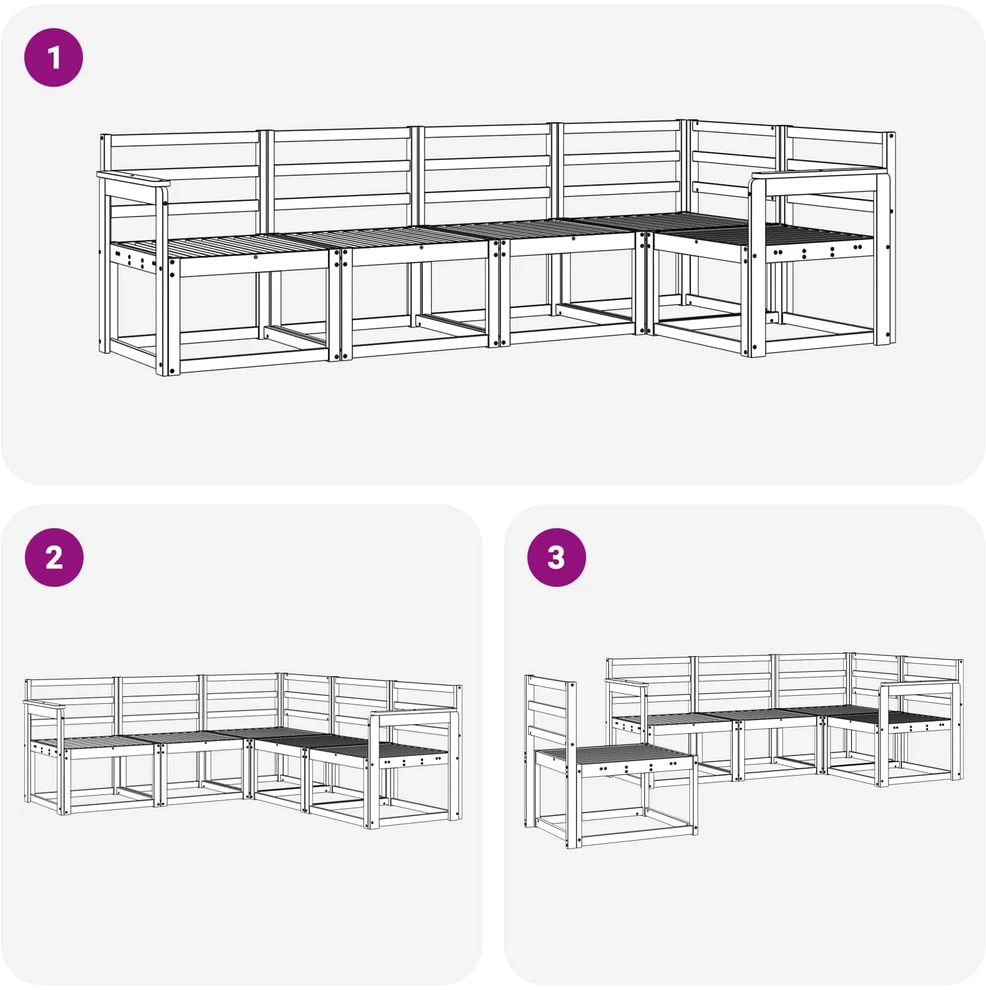 1

2

3