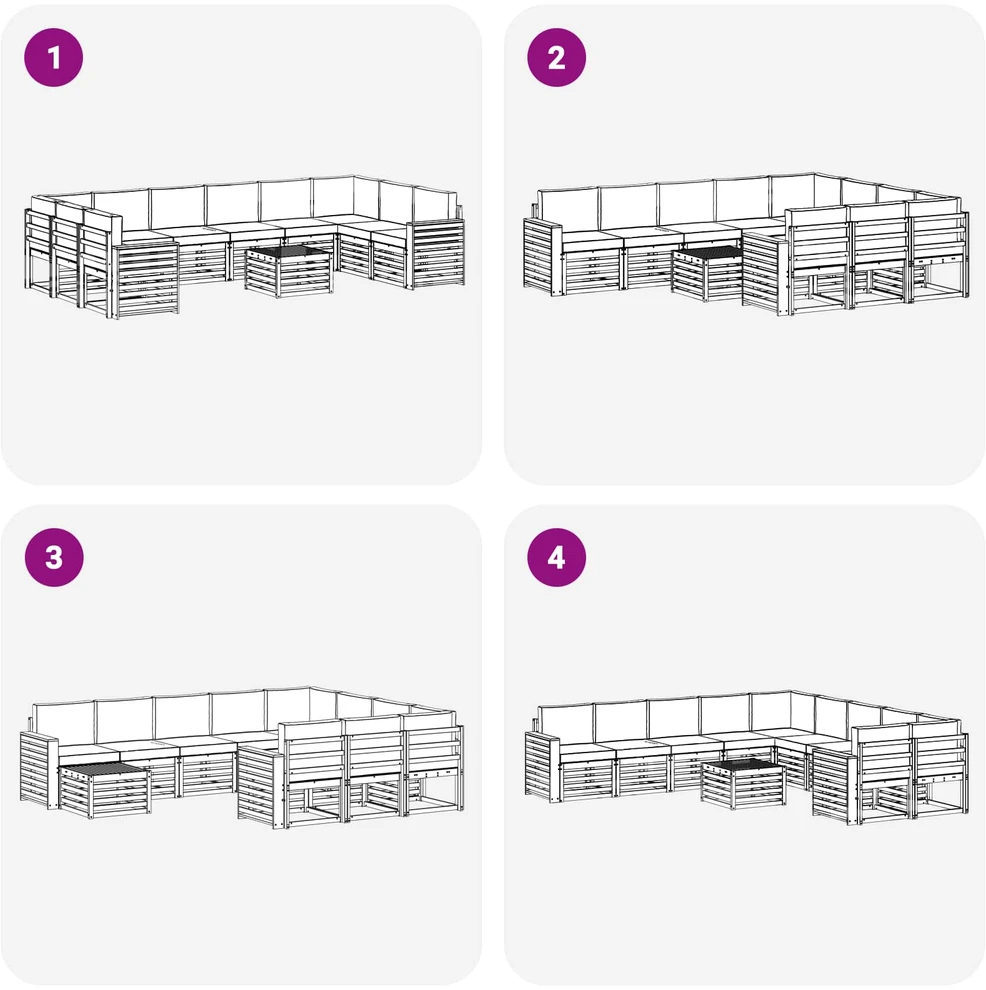 1

2

3

4