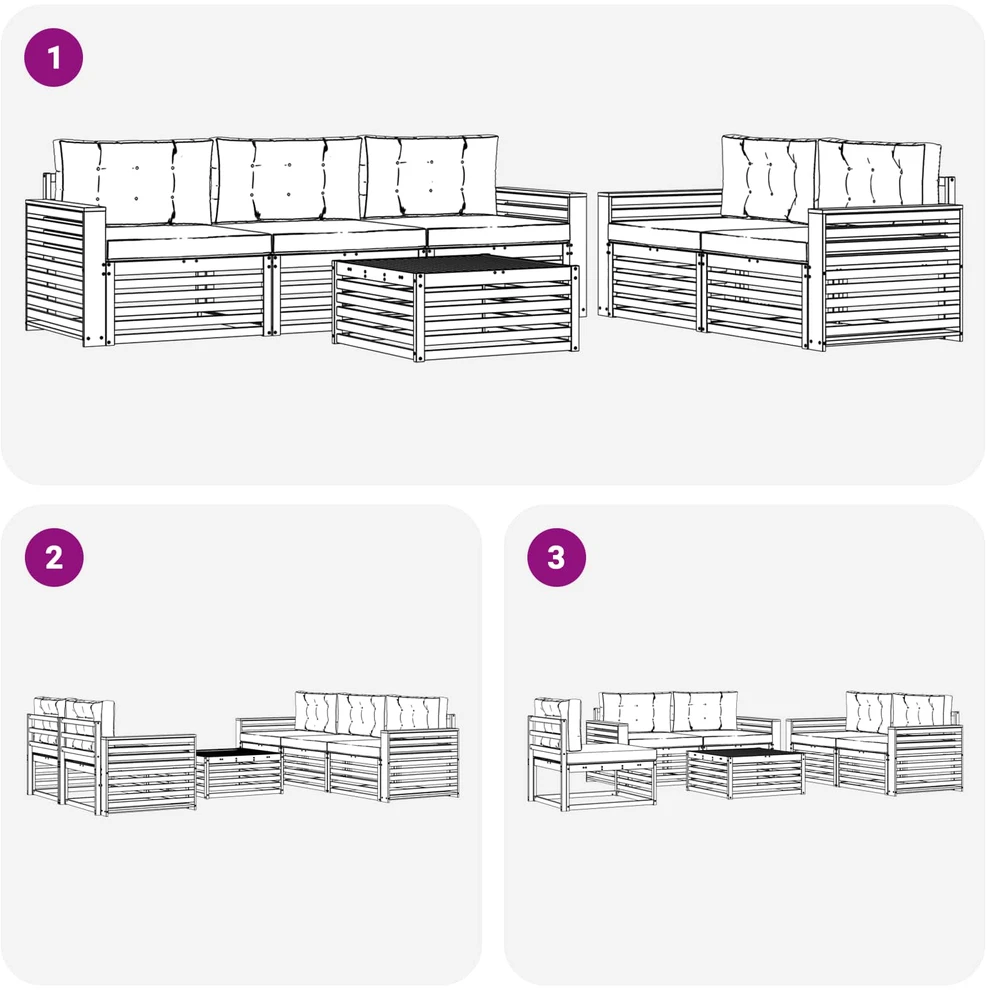 1

2

3