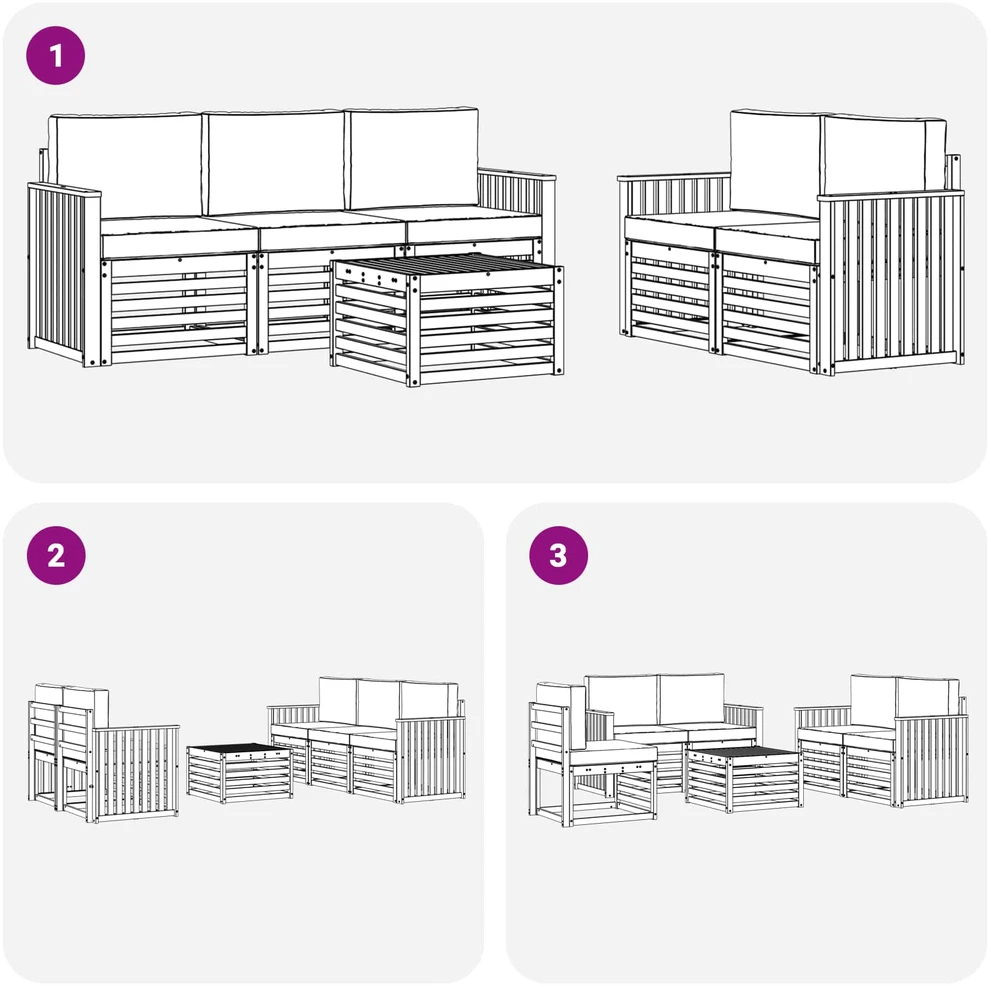 1

2

3