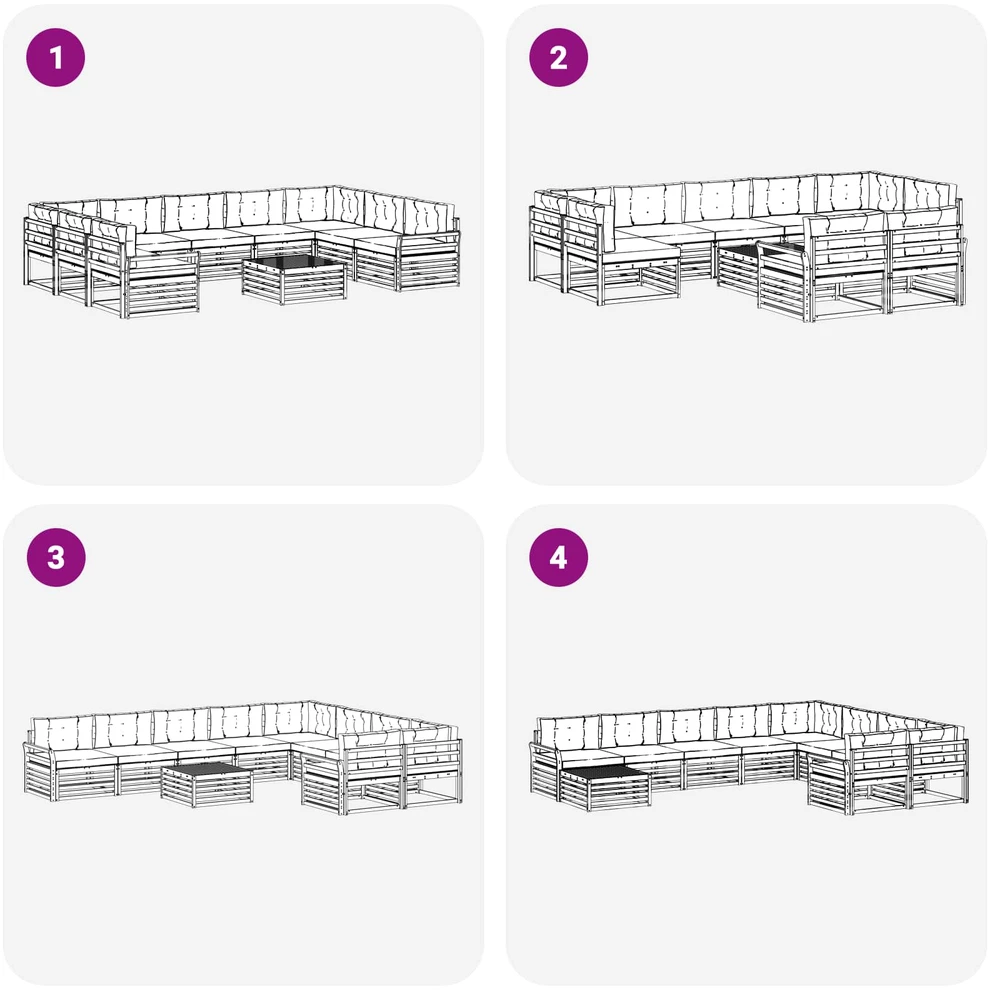 1

2

3

4