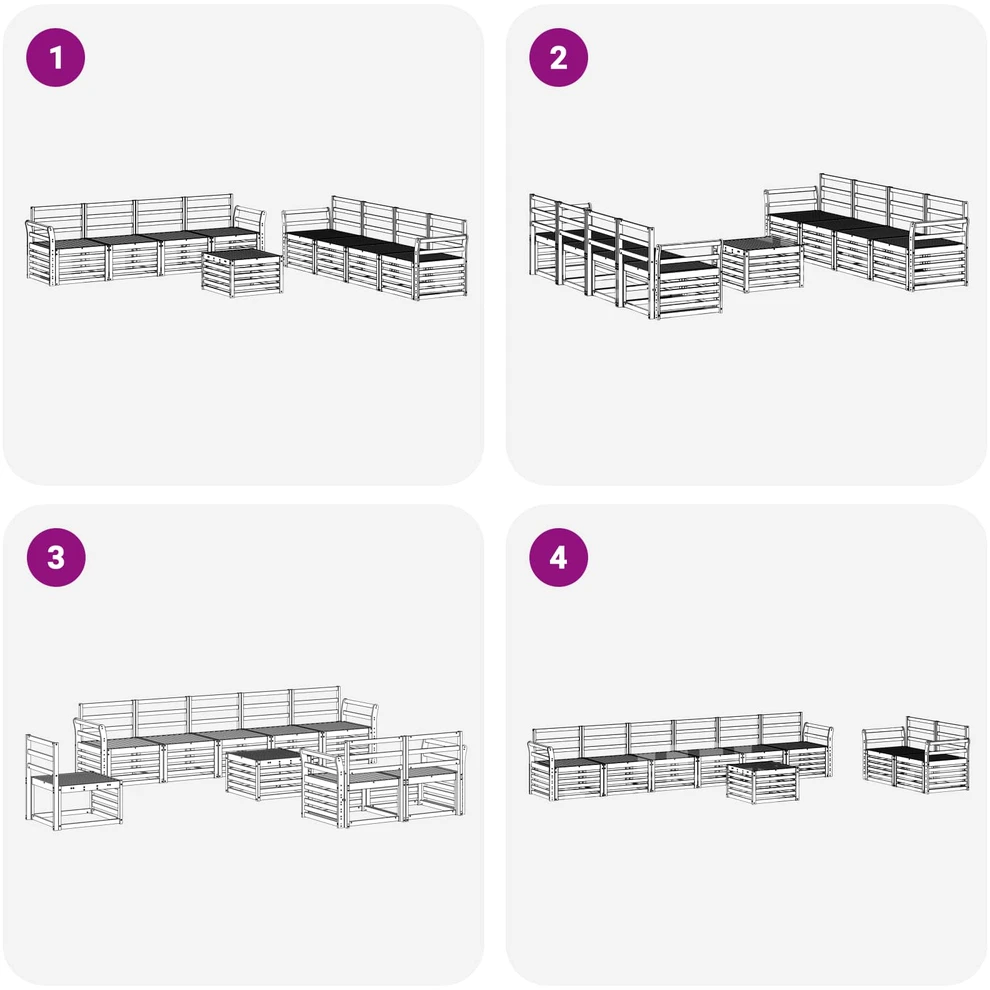 1

2

3

4