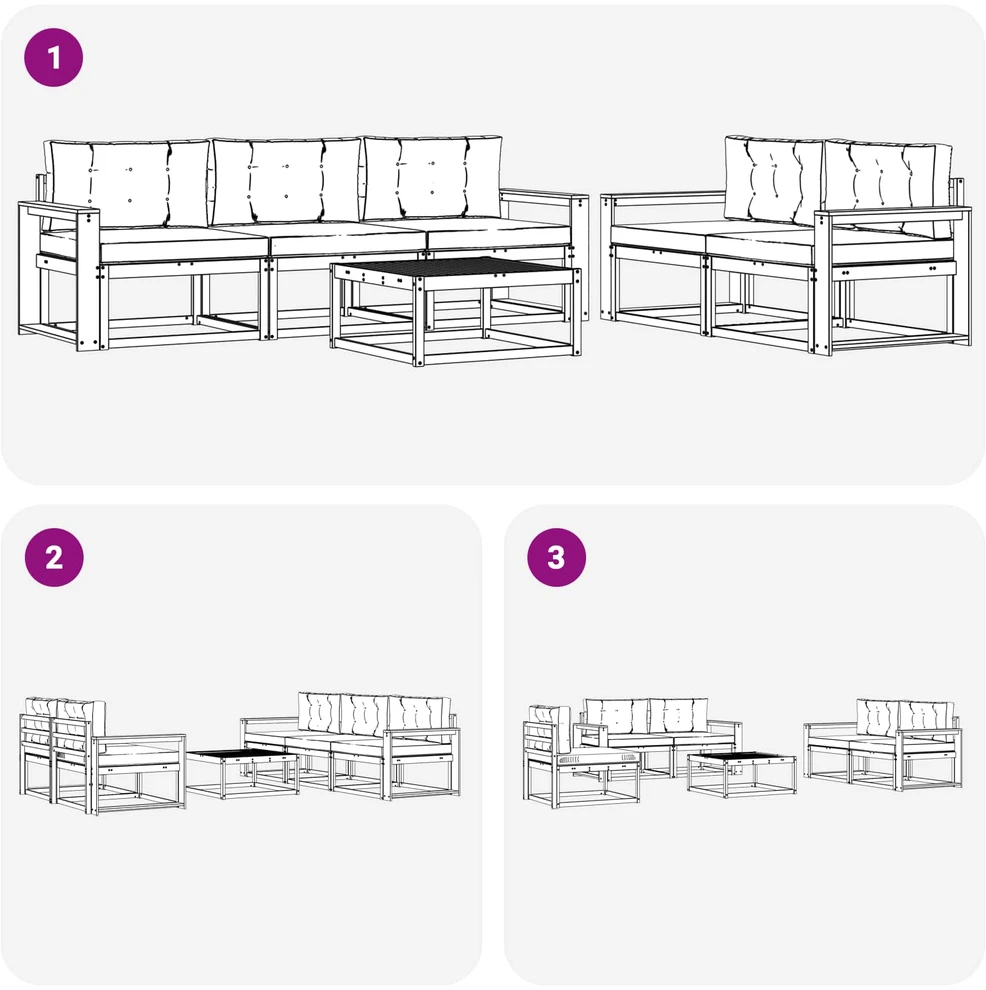 1

2

3