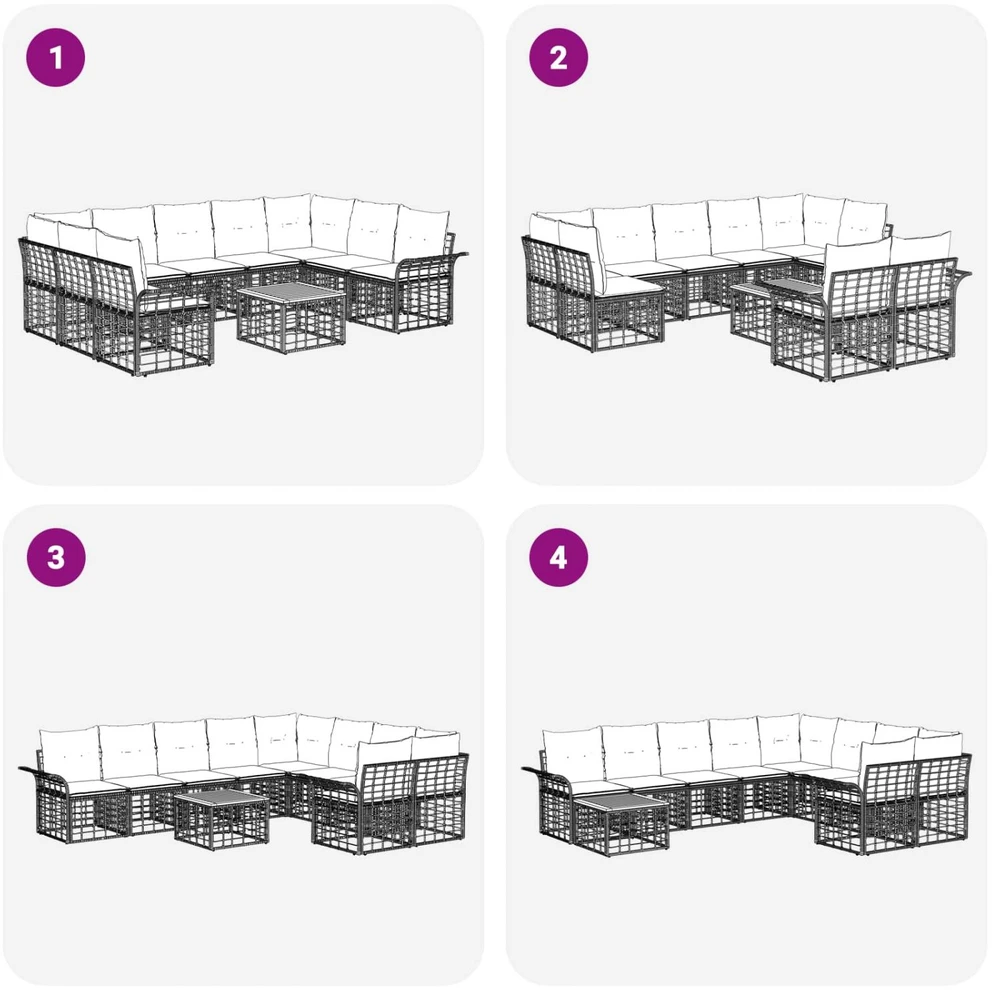 1

2

3

4