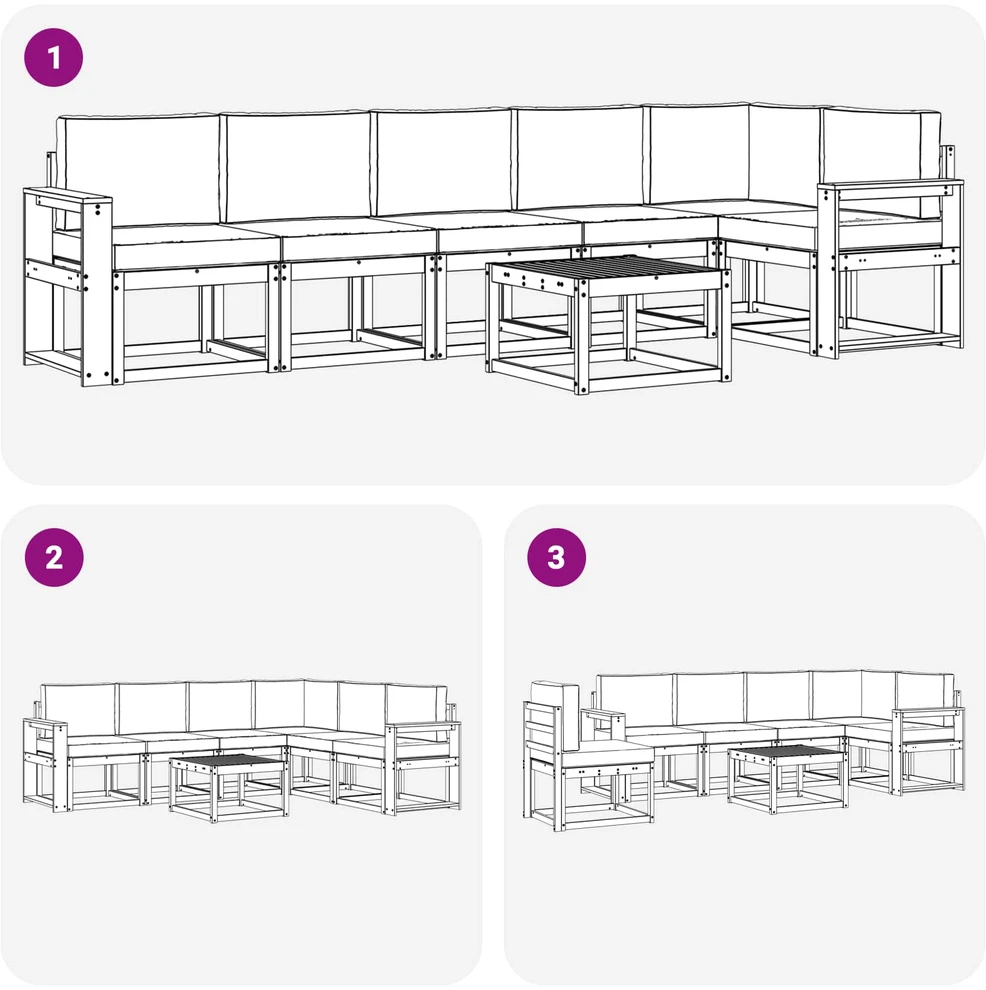 1

2

3