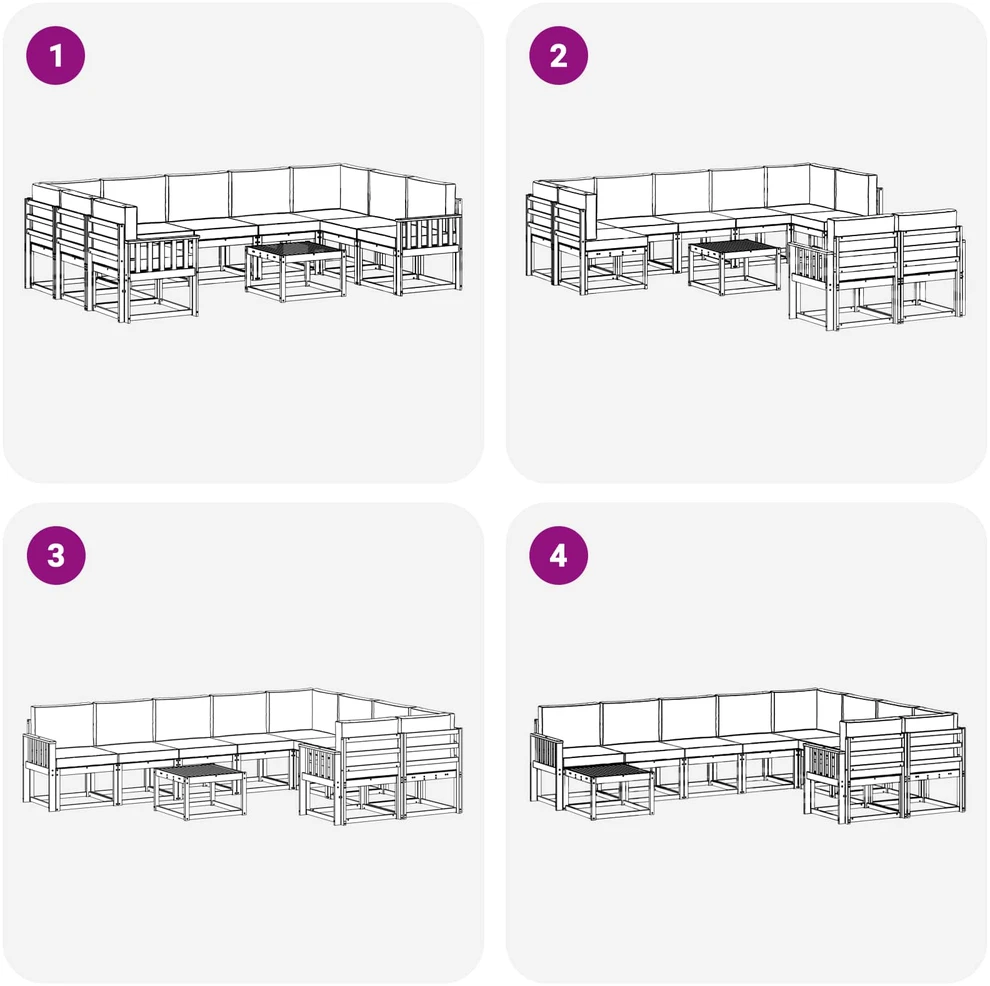 1

2

3

4