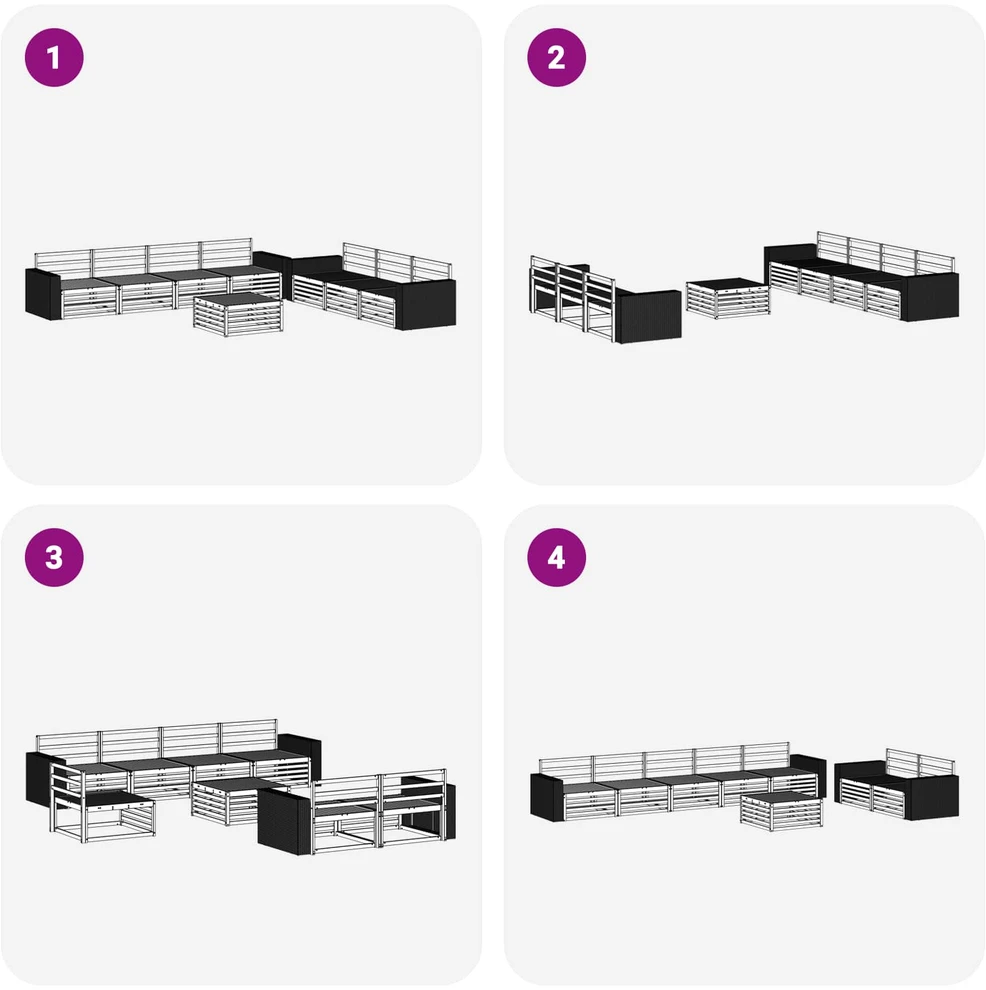 1

2

3

4