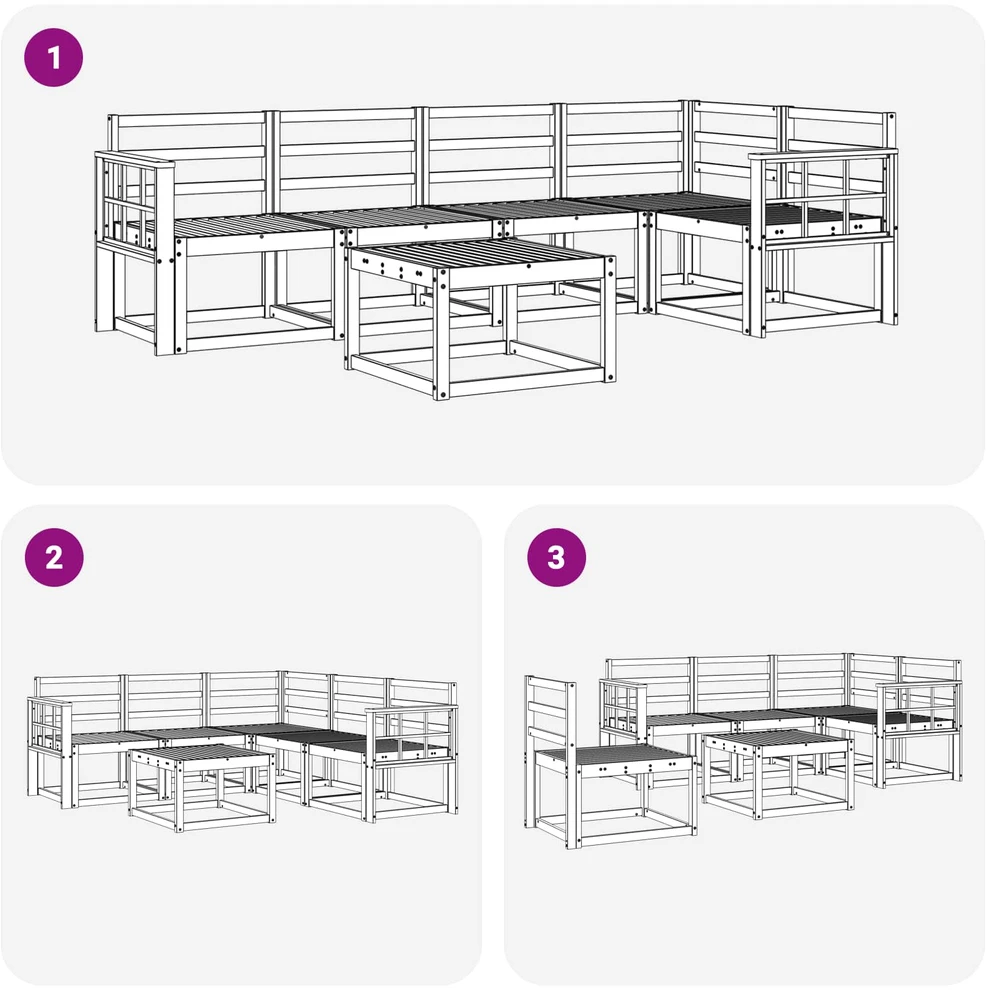 1

2

3