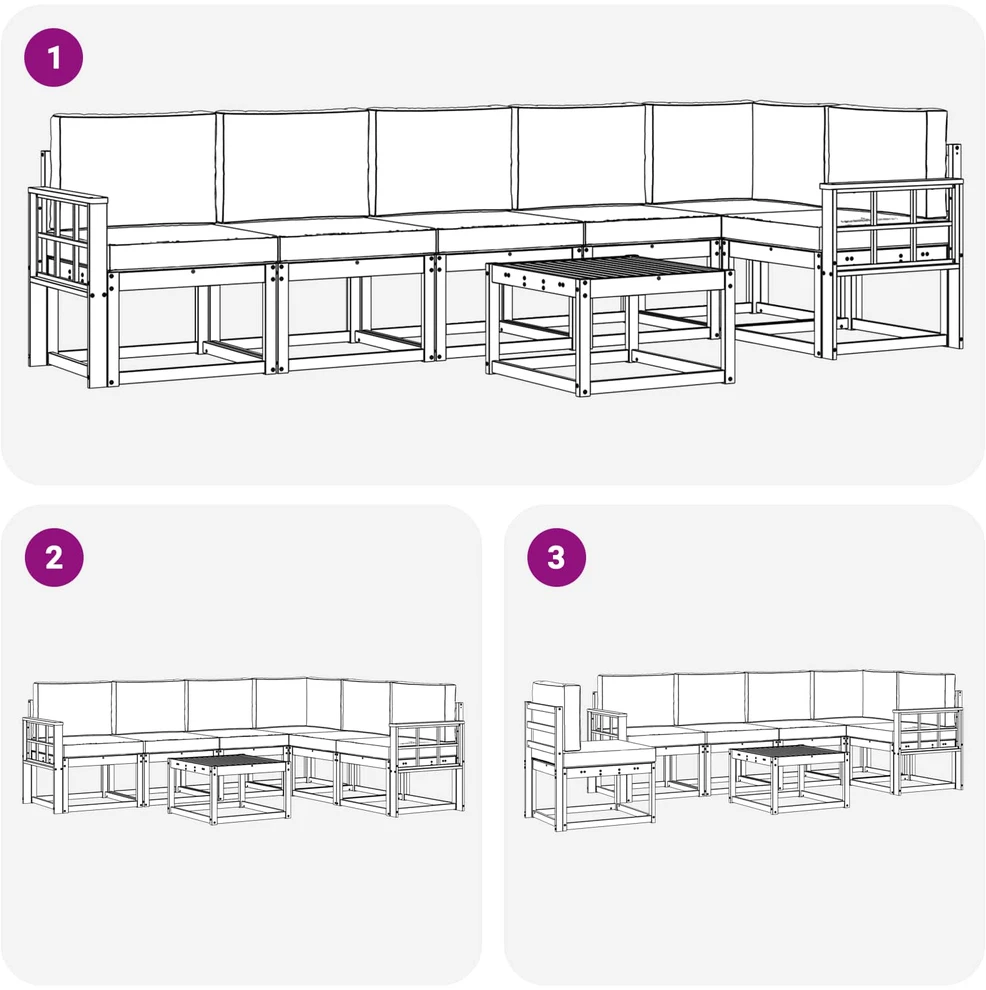 1

2

3