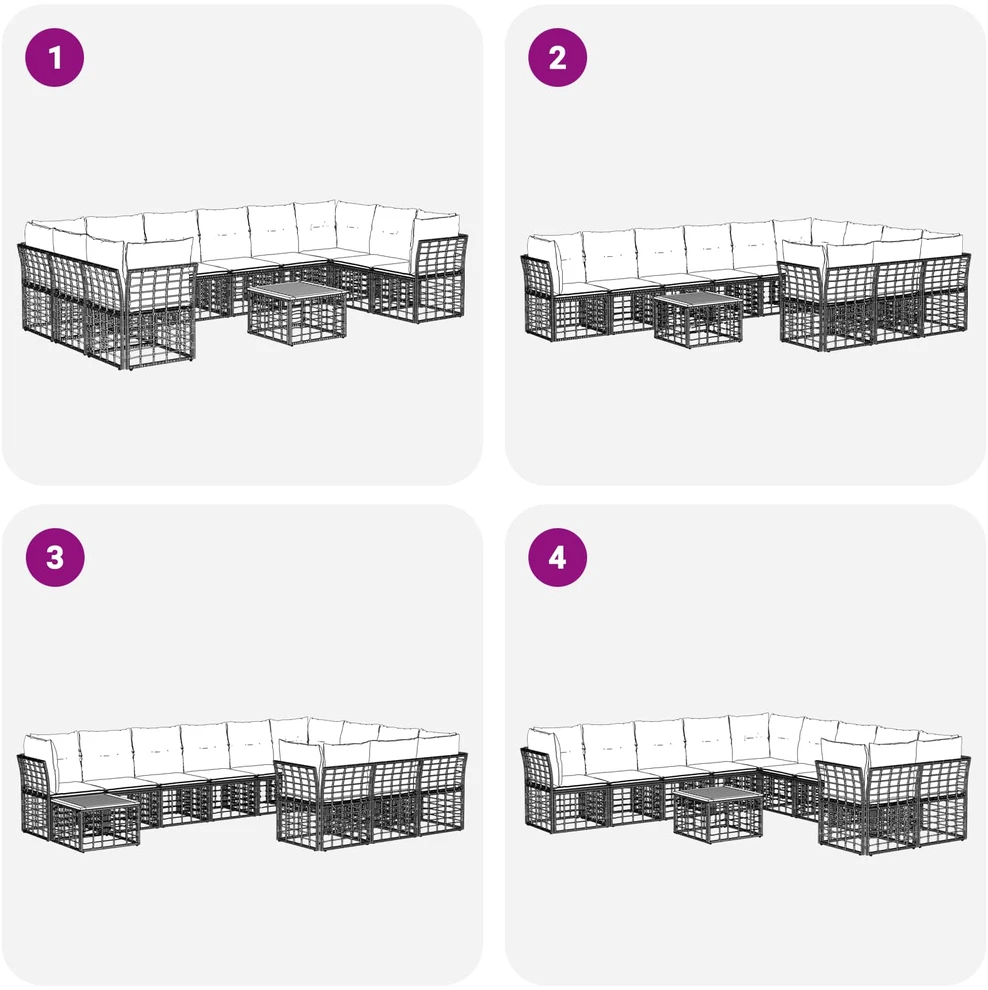 1

2

3

4