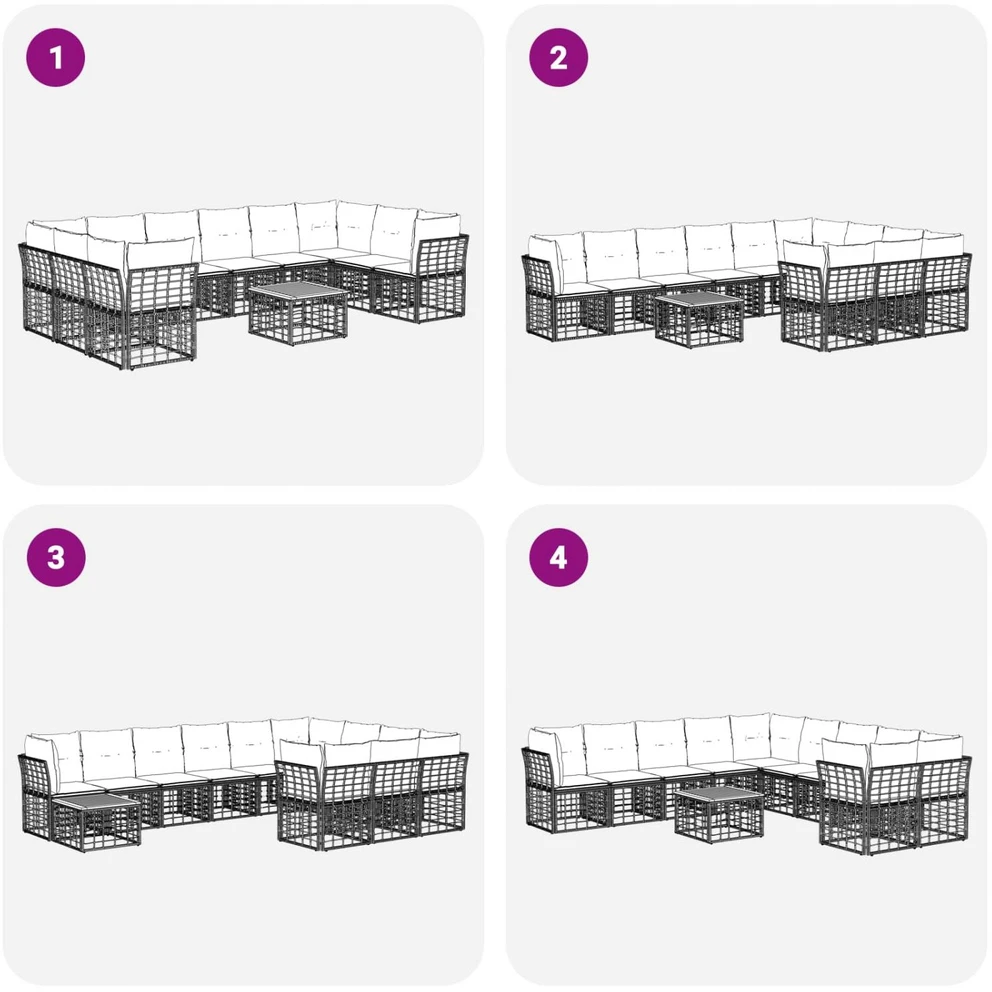 1

2

3

4