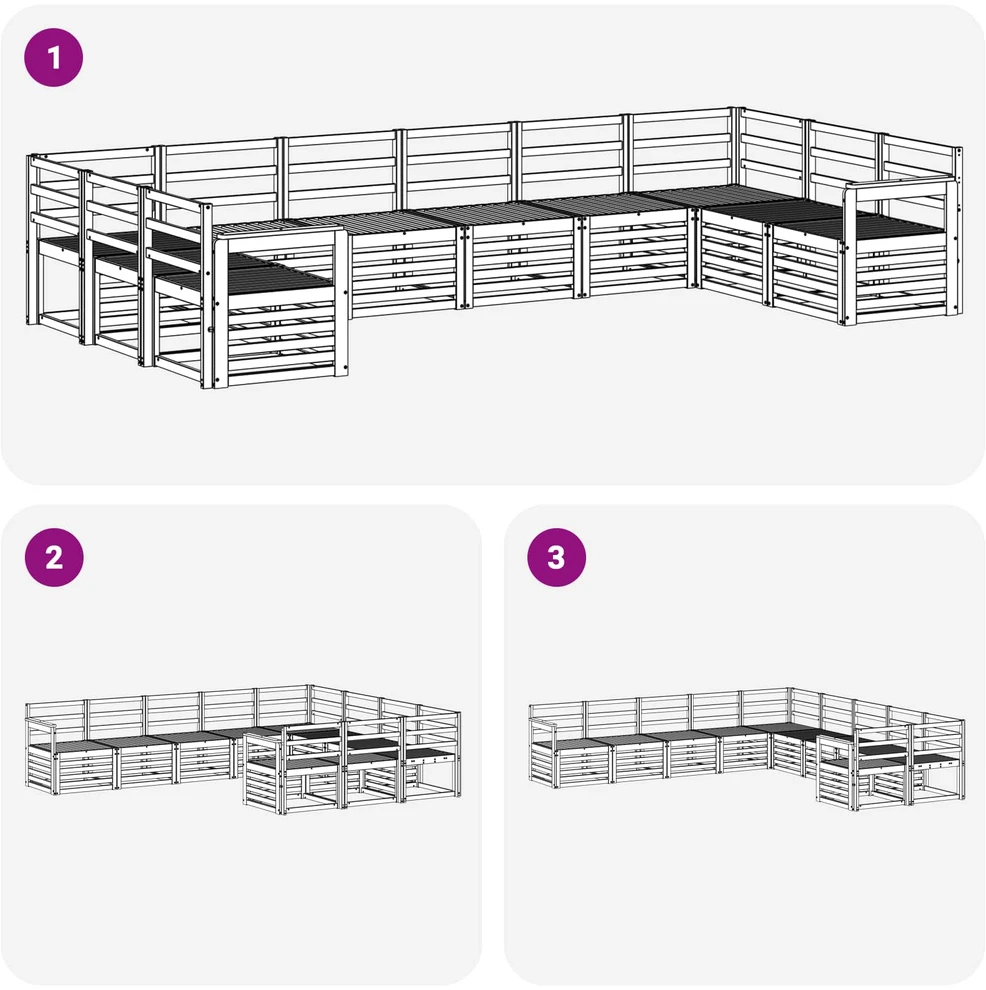 1

2

3