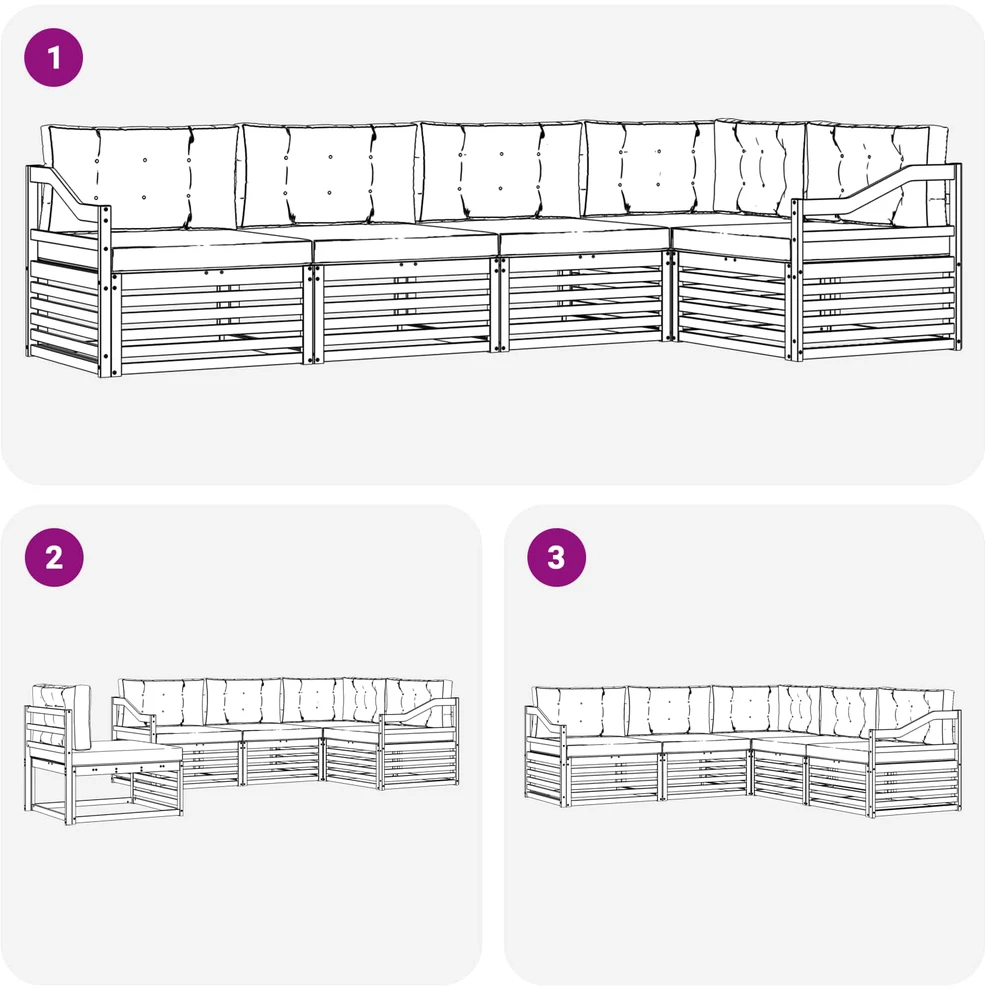 1

2

3