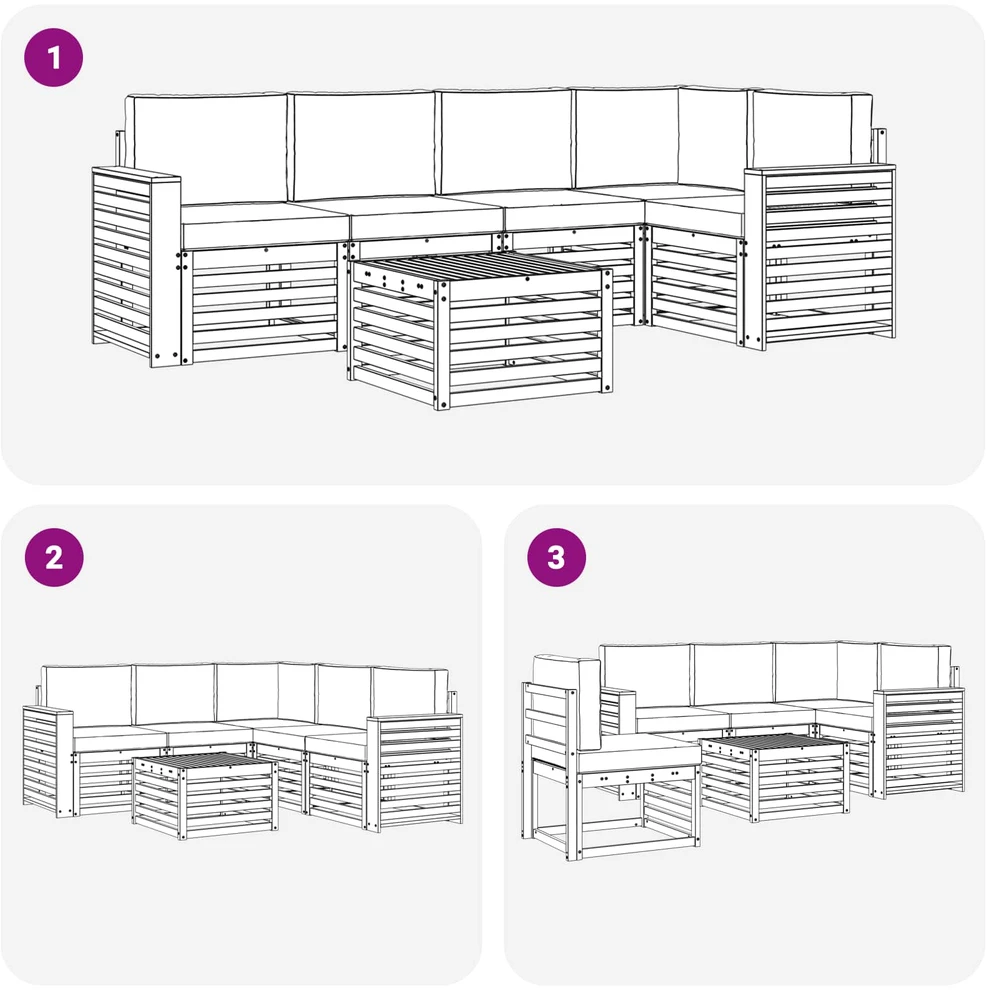 1

2

3