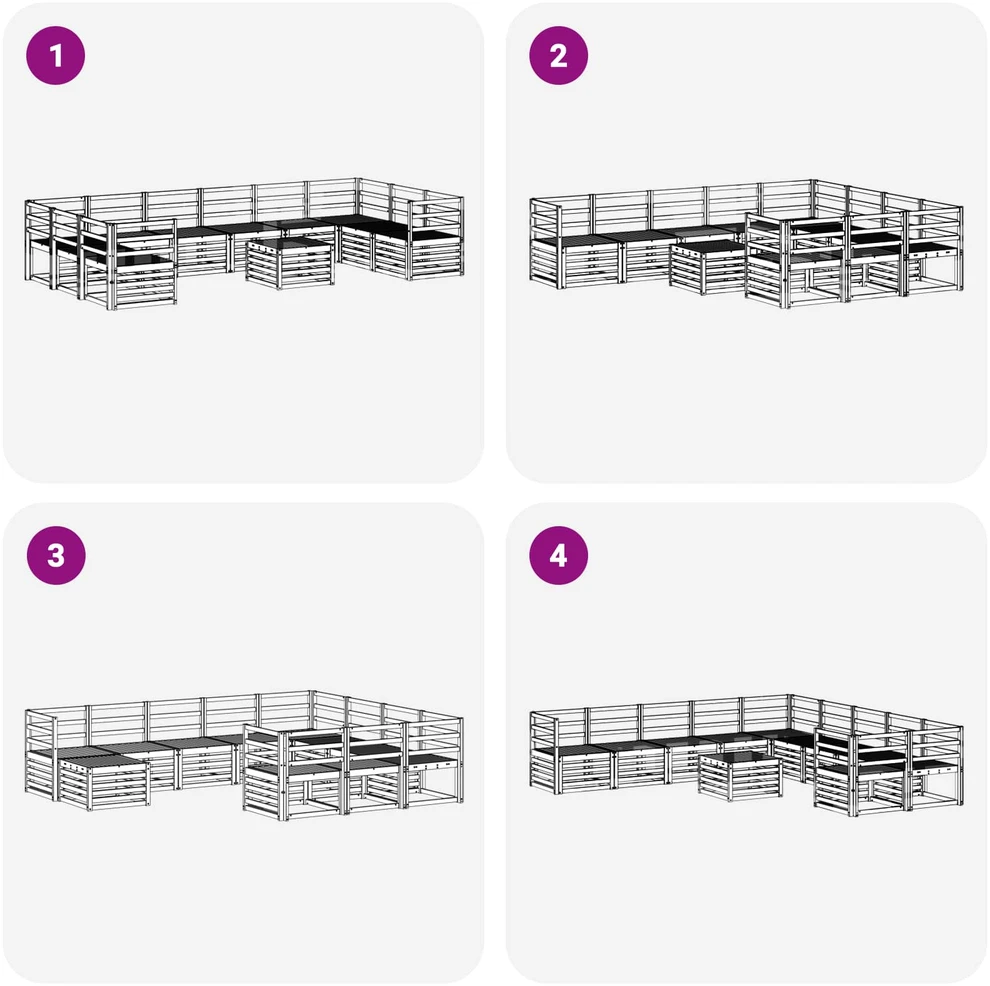 1

2

3

4