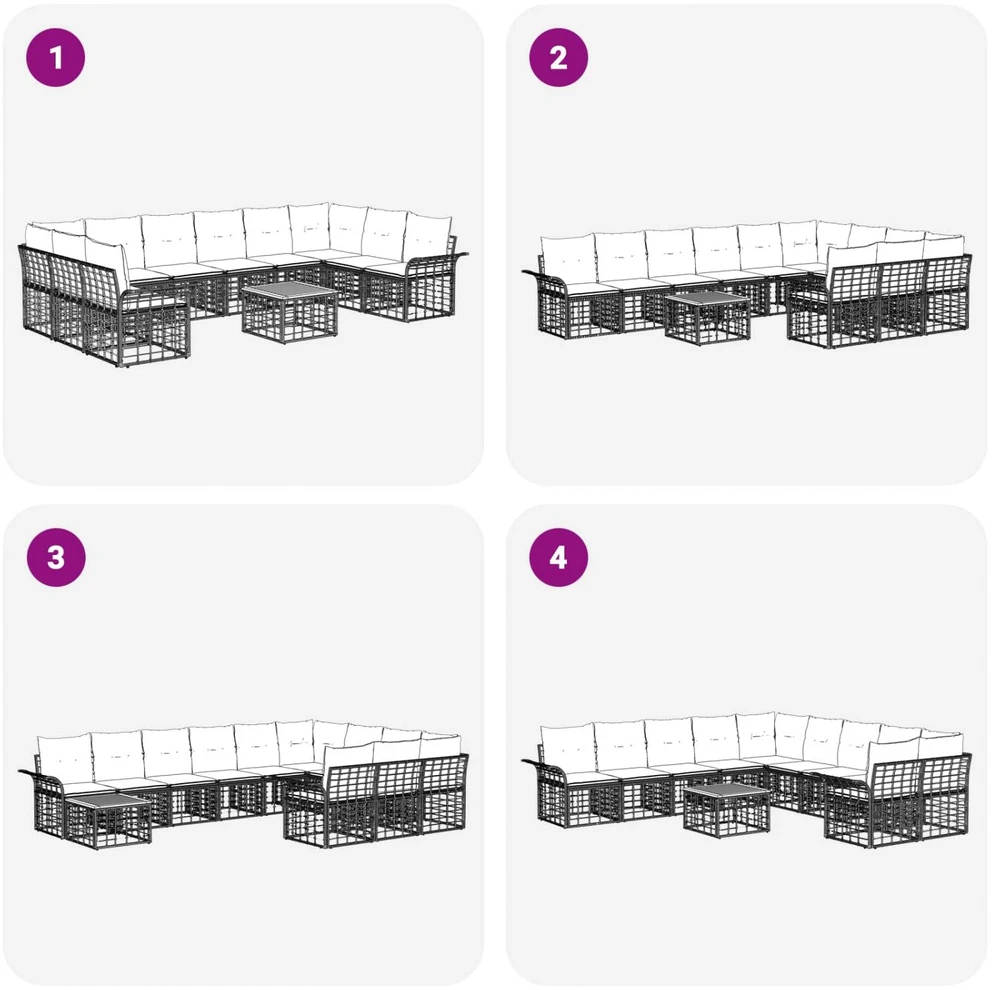 1

2

3

4