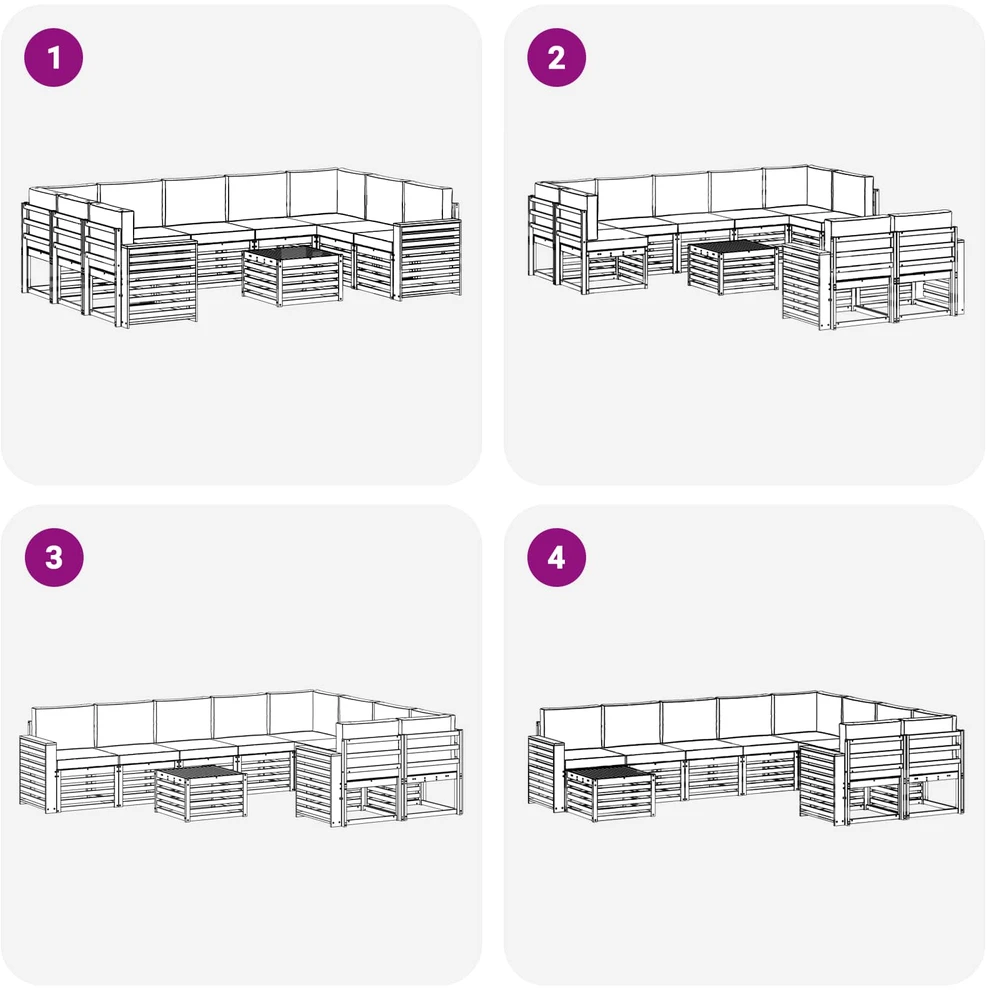 1

2

3

4