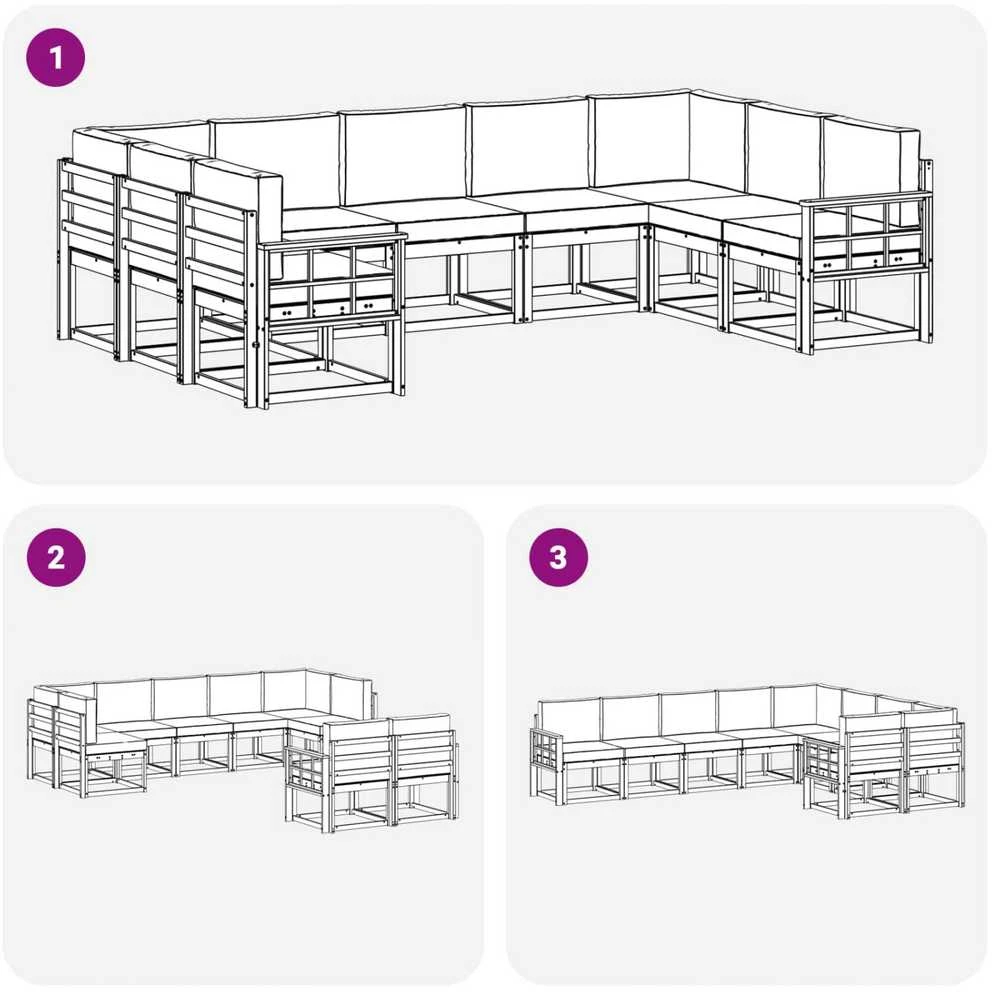 1

2

3