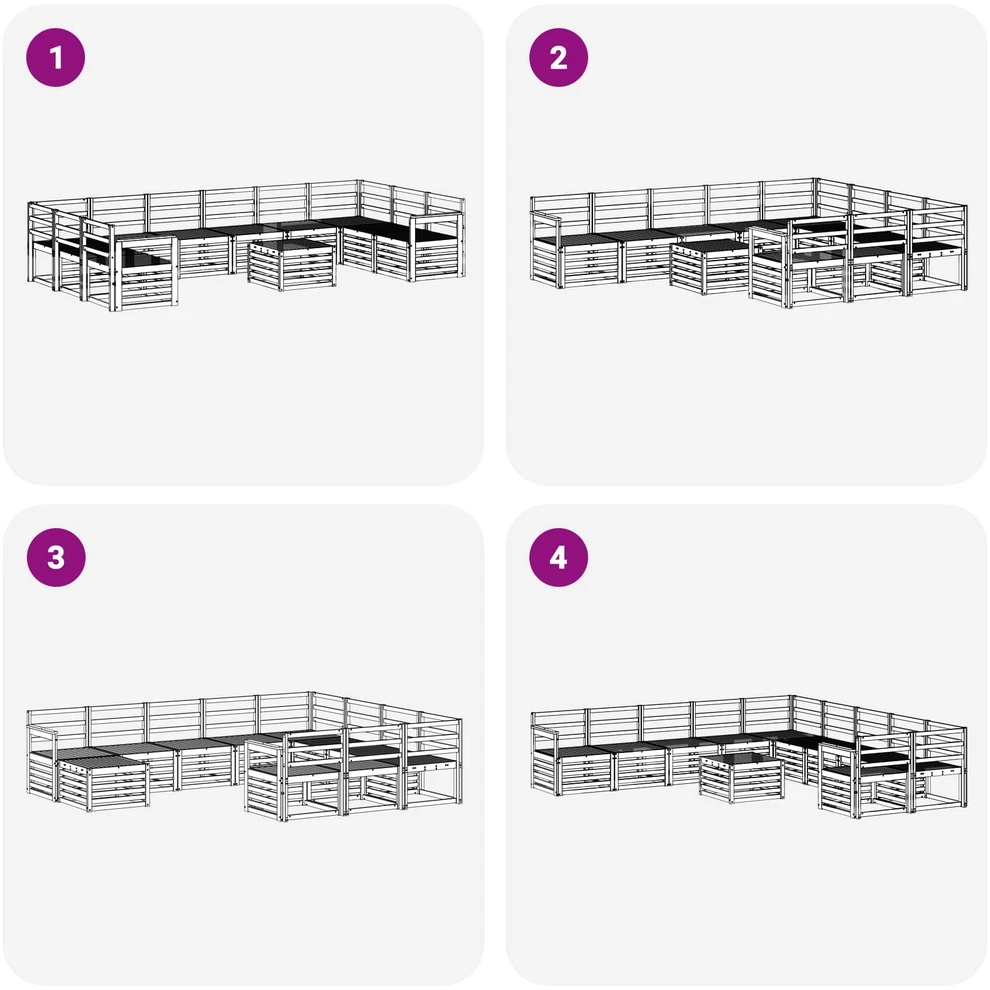 1

2

3

4