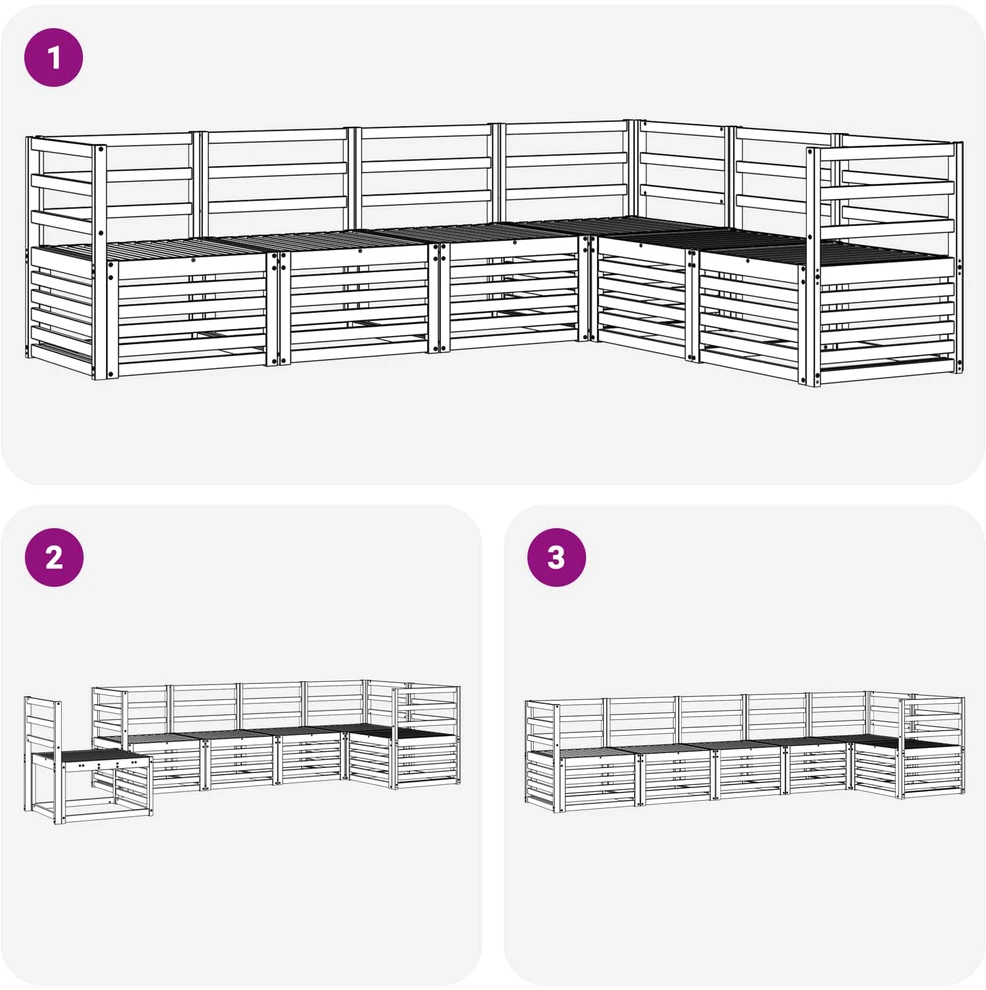 1

2

3