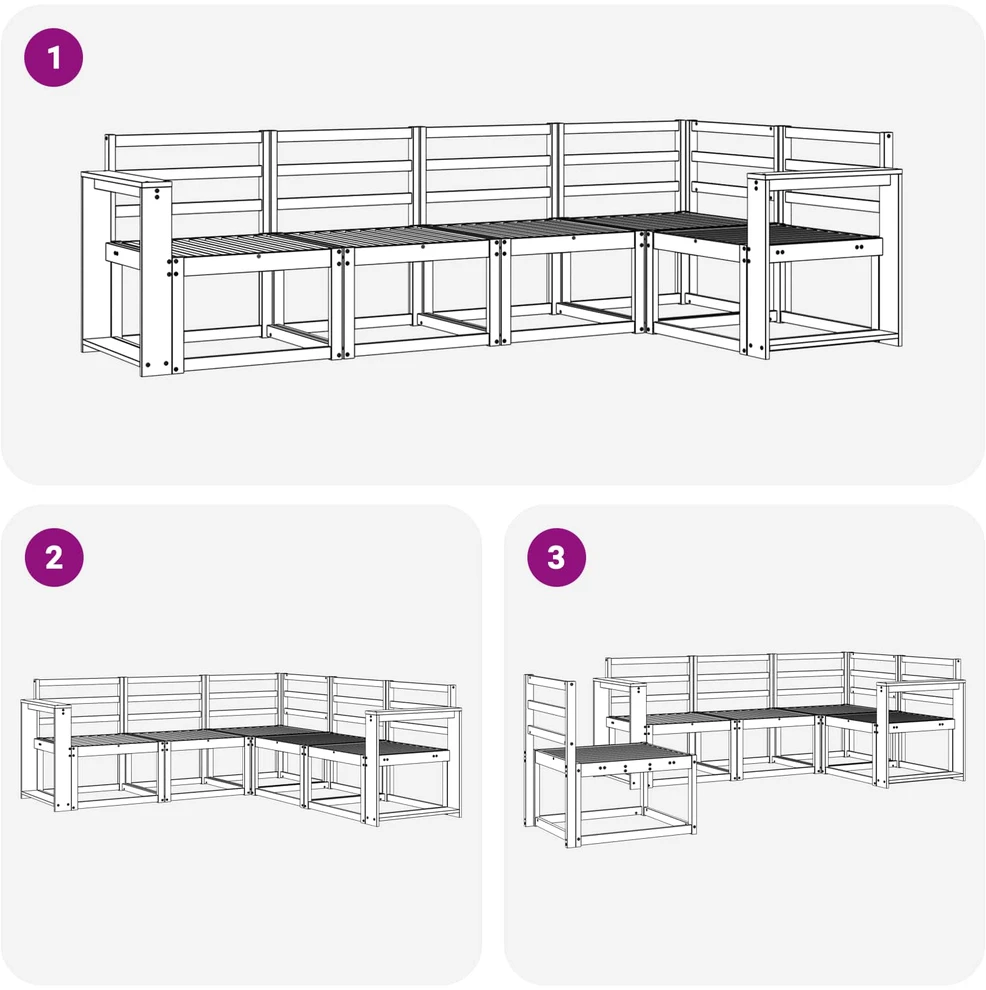 1

2

3