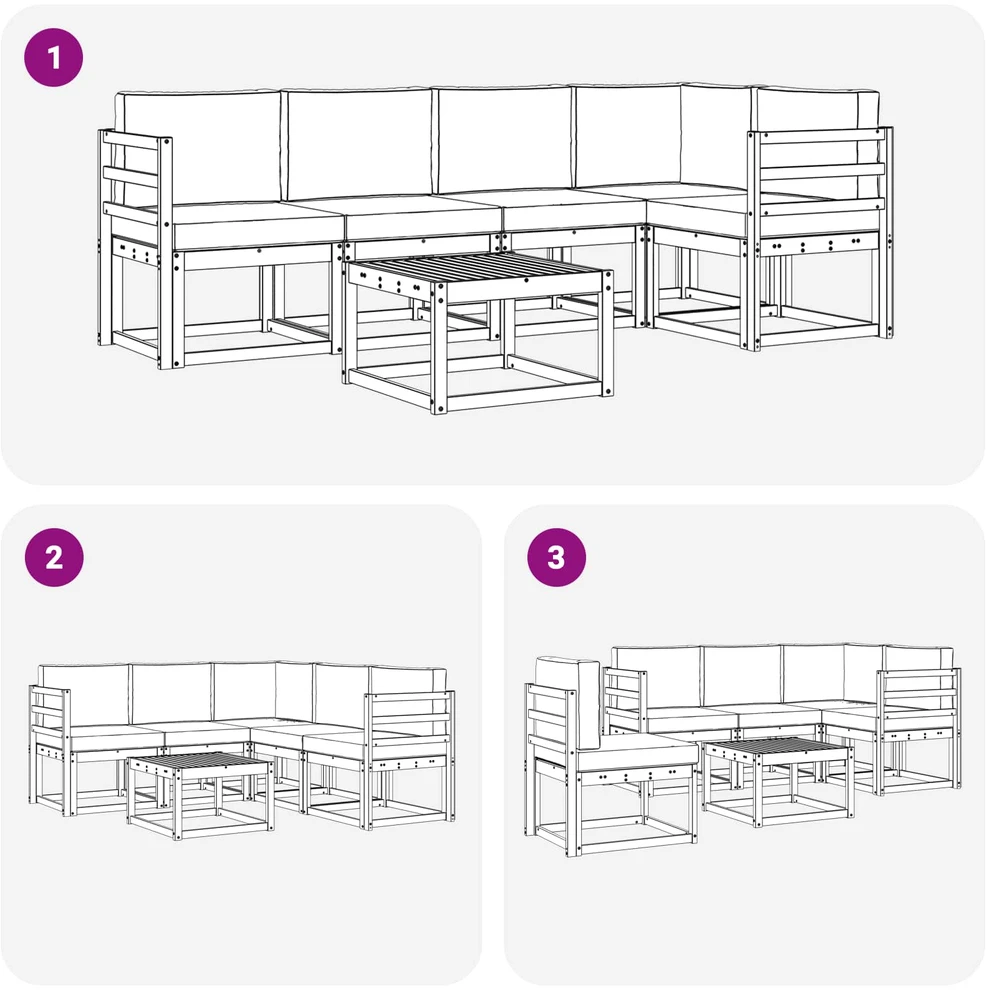 1

2

3