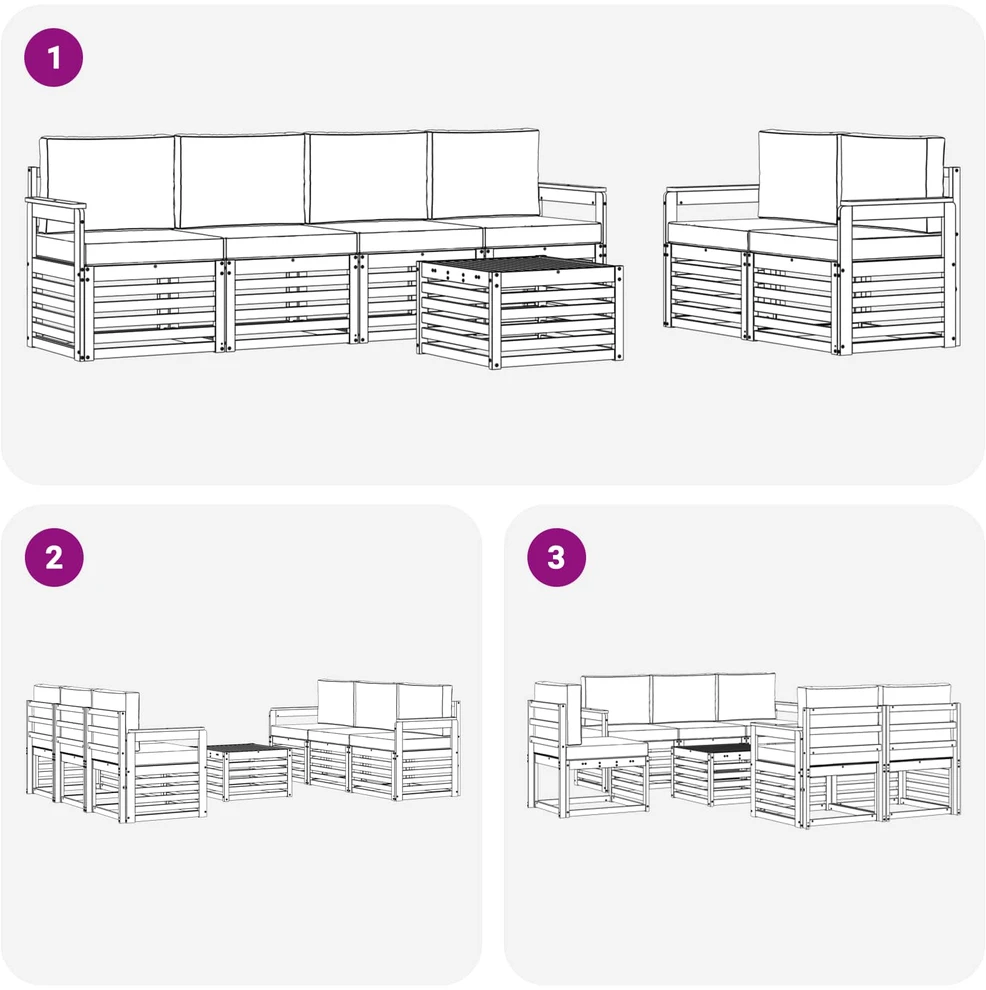 1

2

3