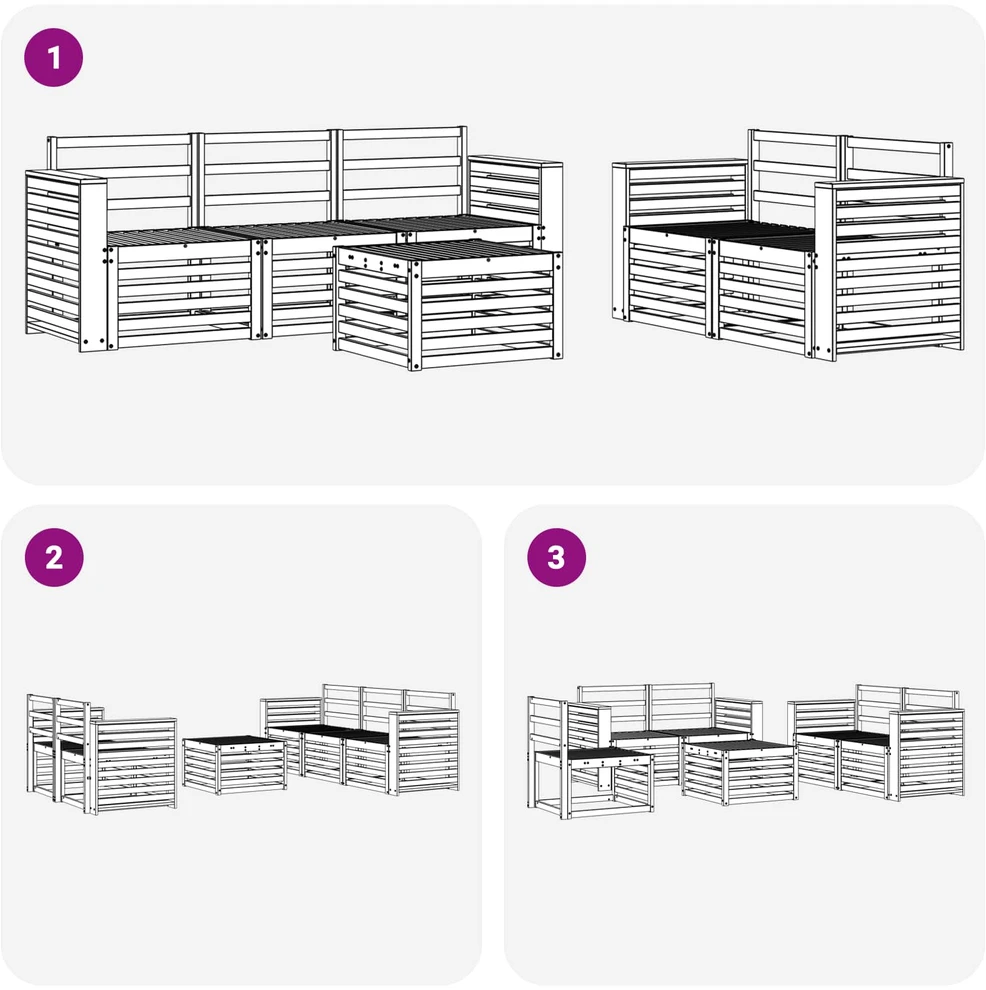 1

2

3