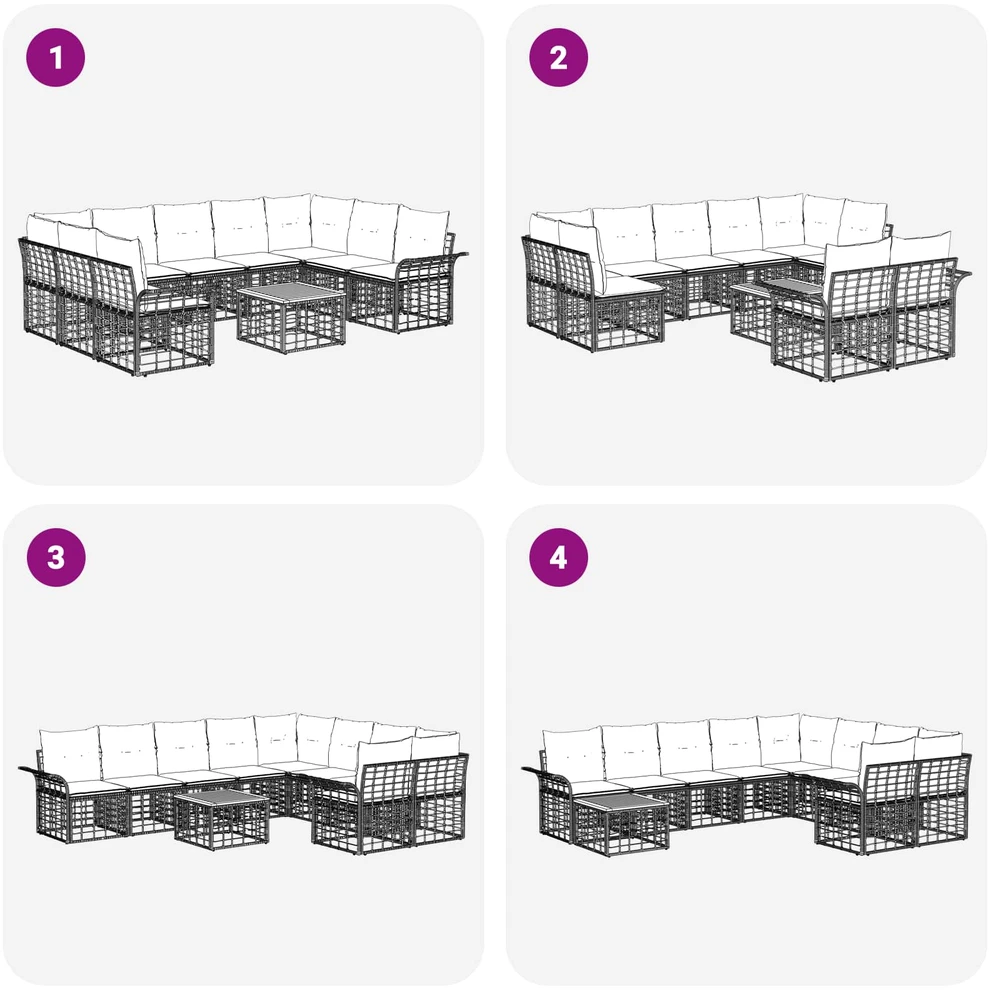 1

2

3

4