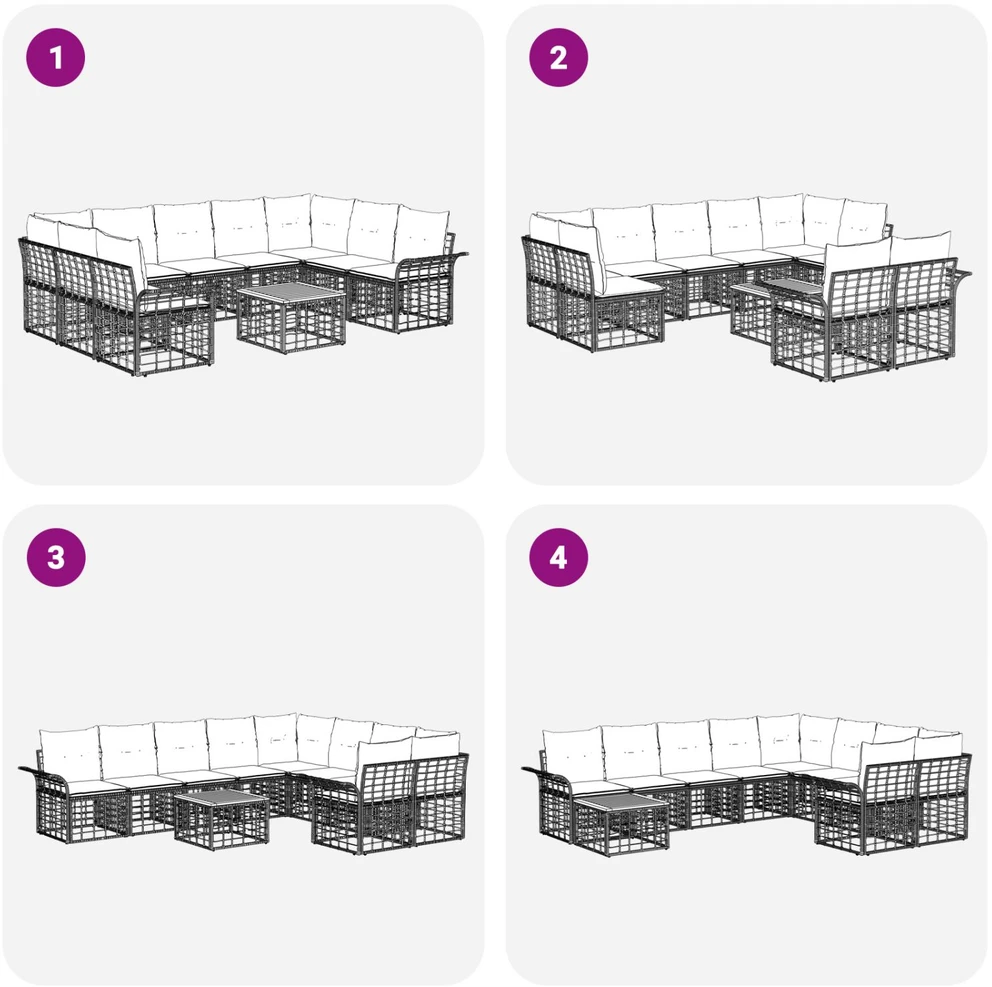 1

2

3

4