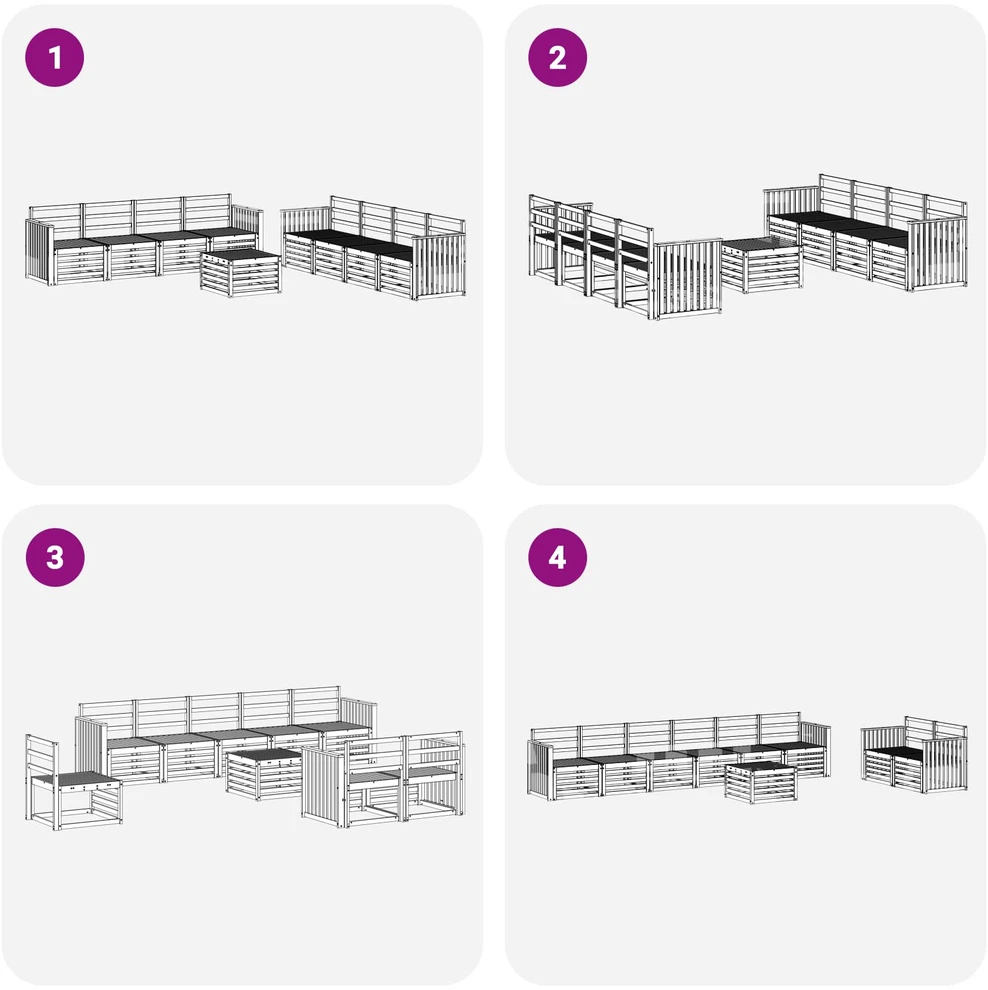 1

2

3

4