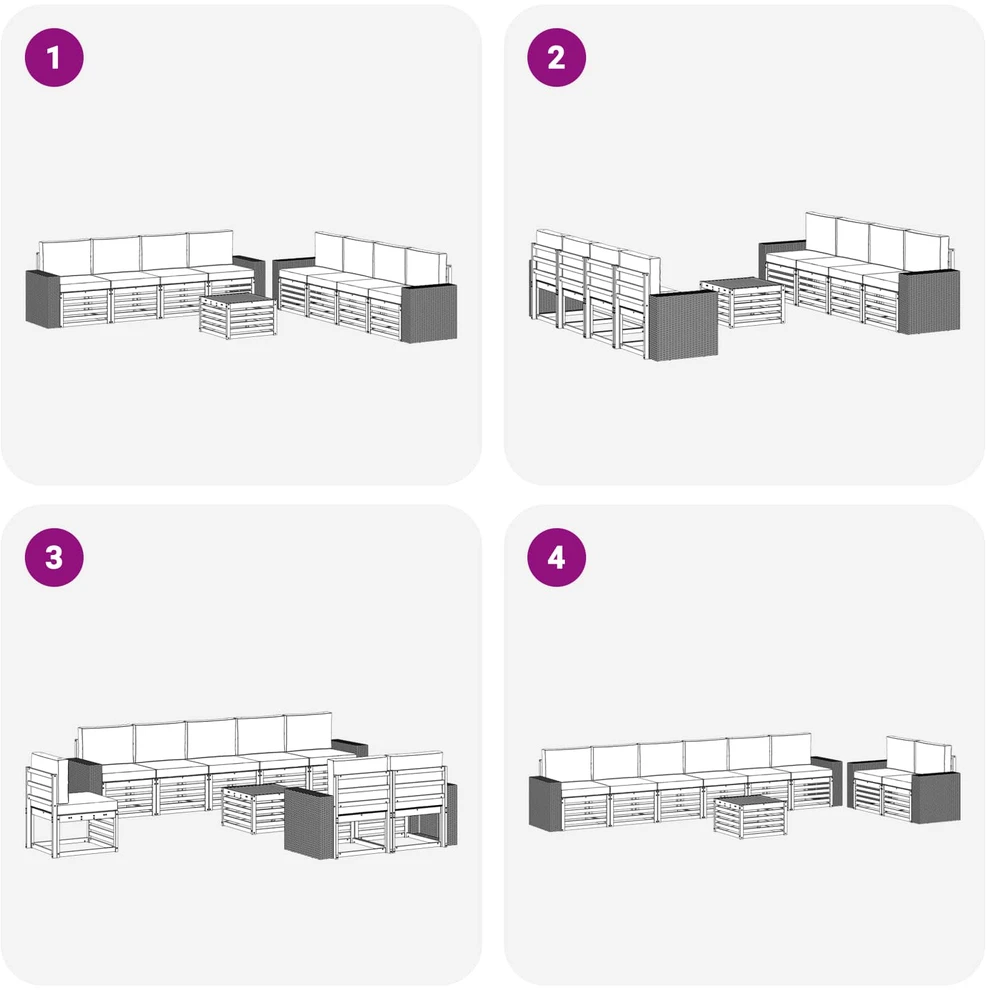 1

2

3

4