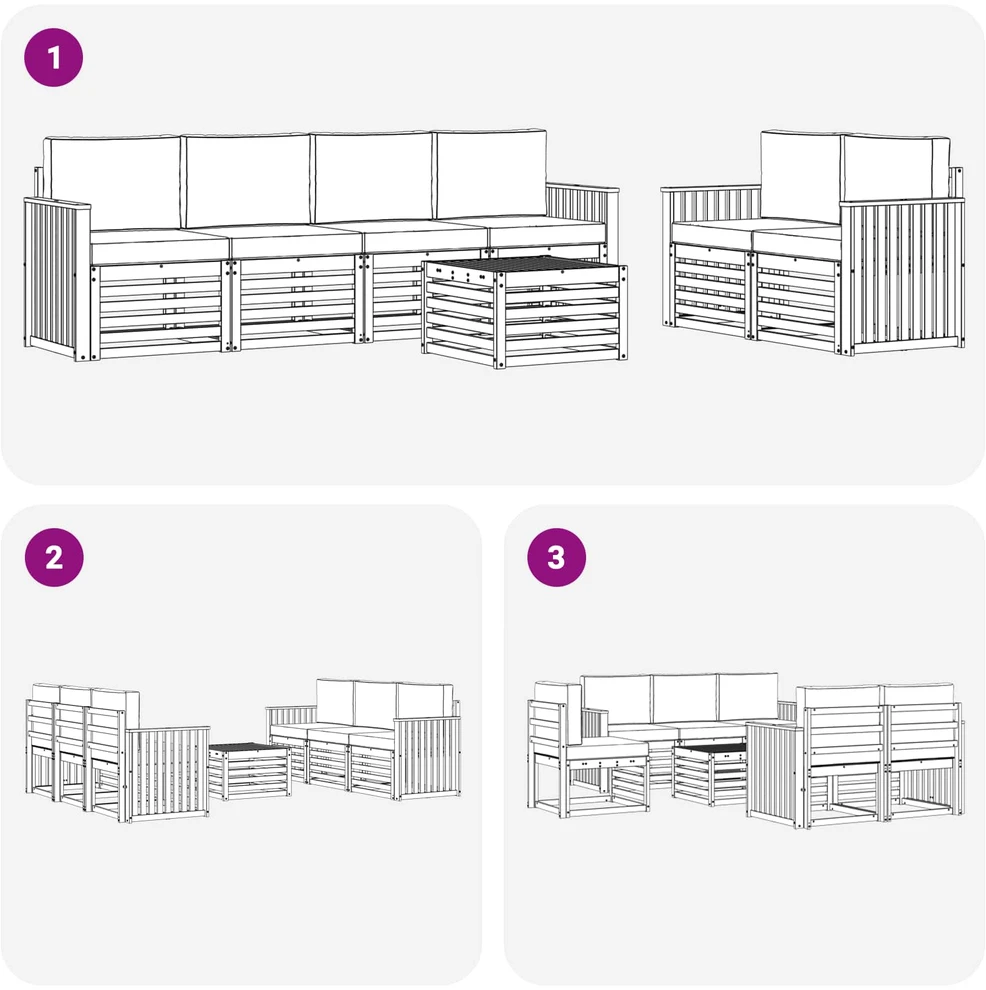 1

2

3