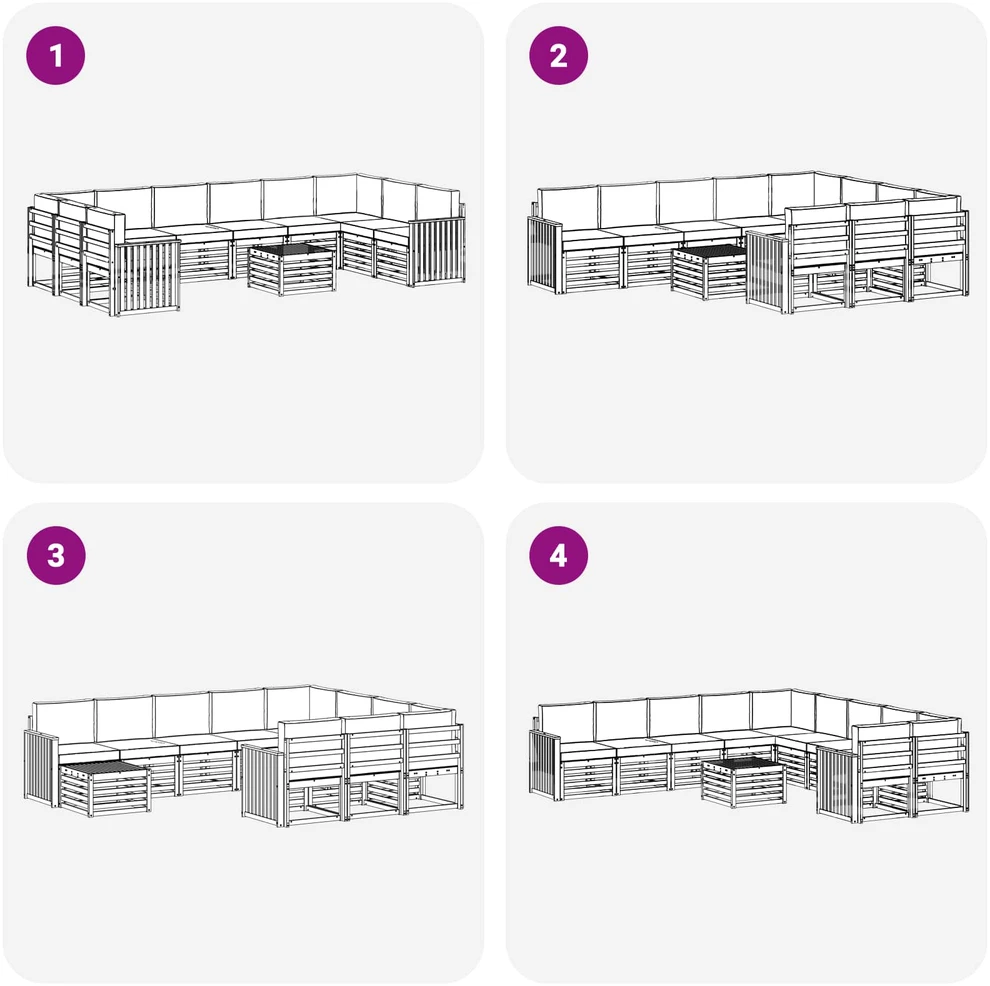 1

2

3

4